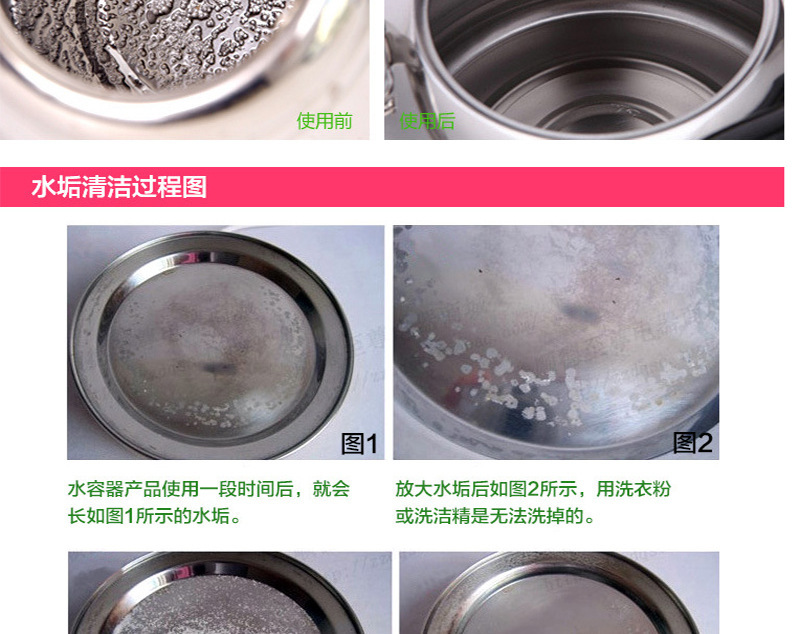 使用前

使用后

水垢清洁过程图

图1

图2

水容器产品使用一段时间后，就会长如图1所示的水垢。

放大水垢后如图2所示，用洗衣粉或洗洁精是无法洗掉的。