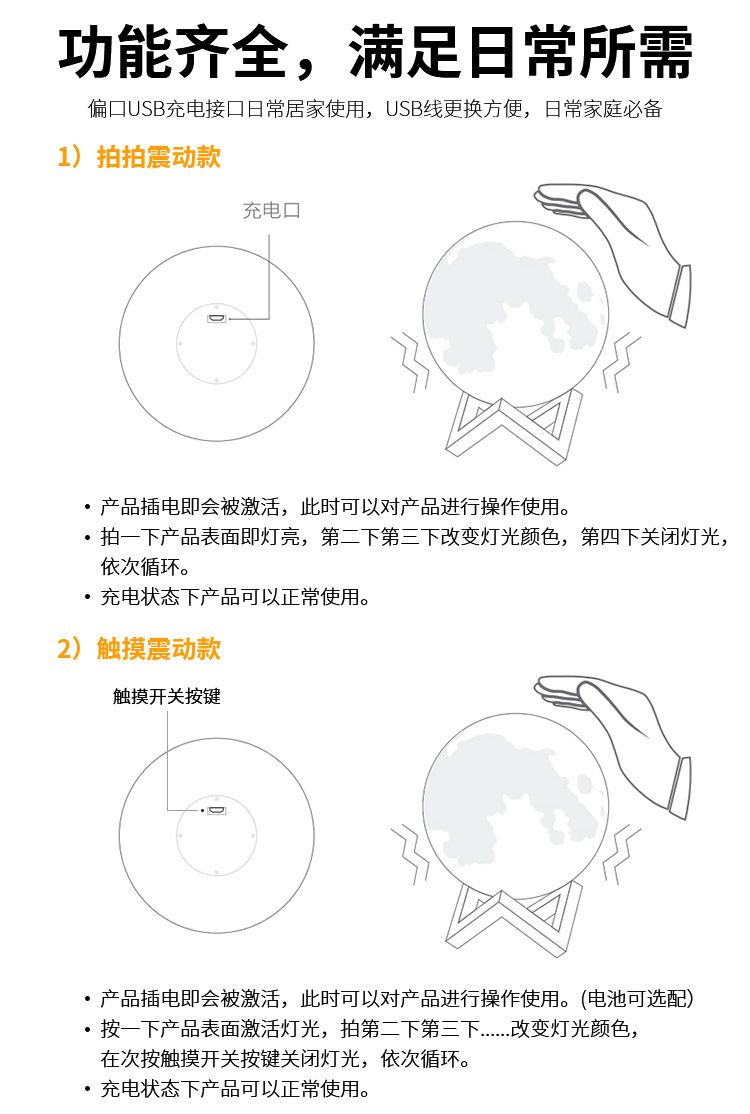 功能齐全，满足日常所需

偏口USB充电接口日常居家使用，USB线更换方便，日常家庭必备

1）拍拍震动款

充电口

• 产品插电即会被激活，此时可以对产品进行操作使用。
• 拍一下产品表面即灯亮，第二下第三下改变灯光颜色，第四下关闭灯光，依次循环。
• 充电状态下产品可以正常使用。

2）触摸震动款

触摸开关按键

• 产品插电即会被激活，此时可以对产品进行操作使用。(电池可选配)
• 按一下产品表面激活灯光，拍第二下第三下......改变灯光颜色，在次按触摸开关按键关闭灯光，依次循环。
• 充电状态下产品可以正常使用。