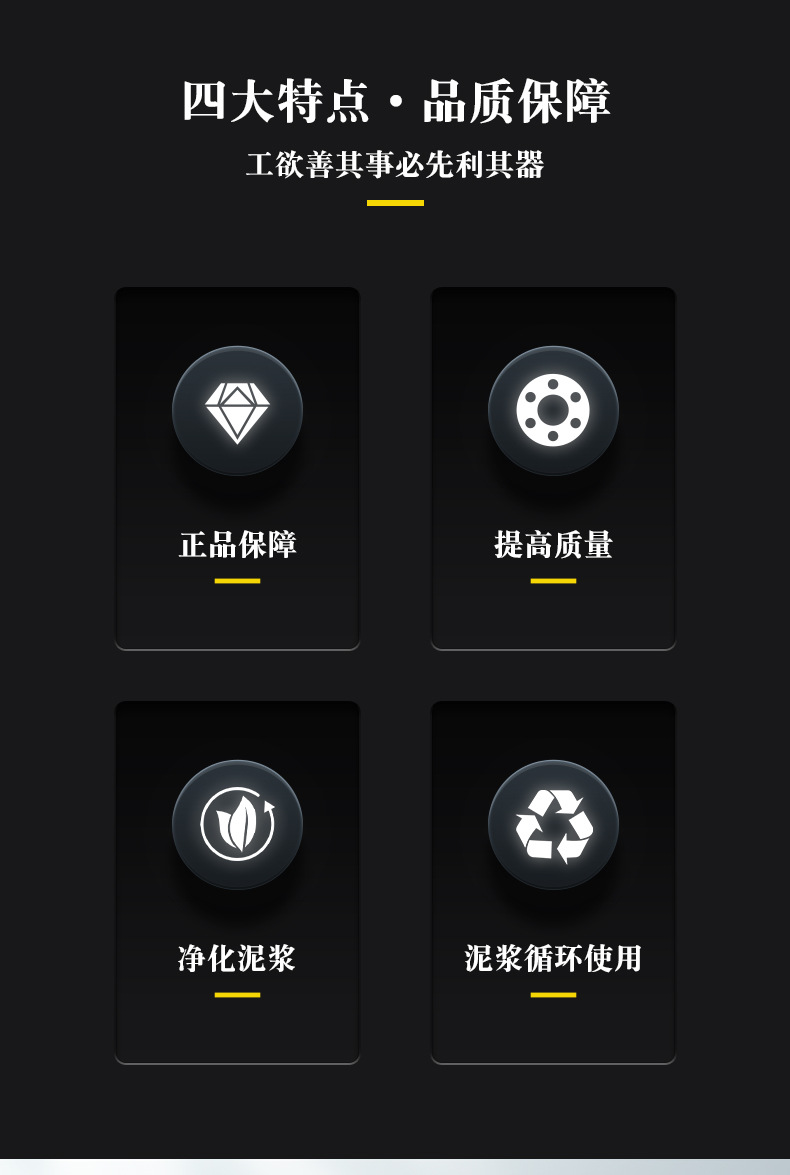 四大特点·品质保障

工欲善其事必先利其器

正品保障

提高质量

净化泥浆

泥浆循环使用