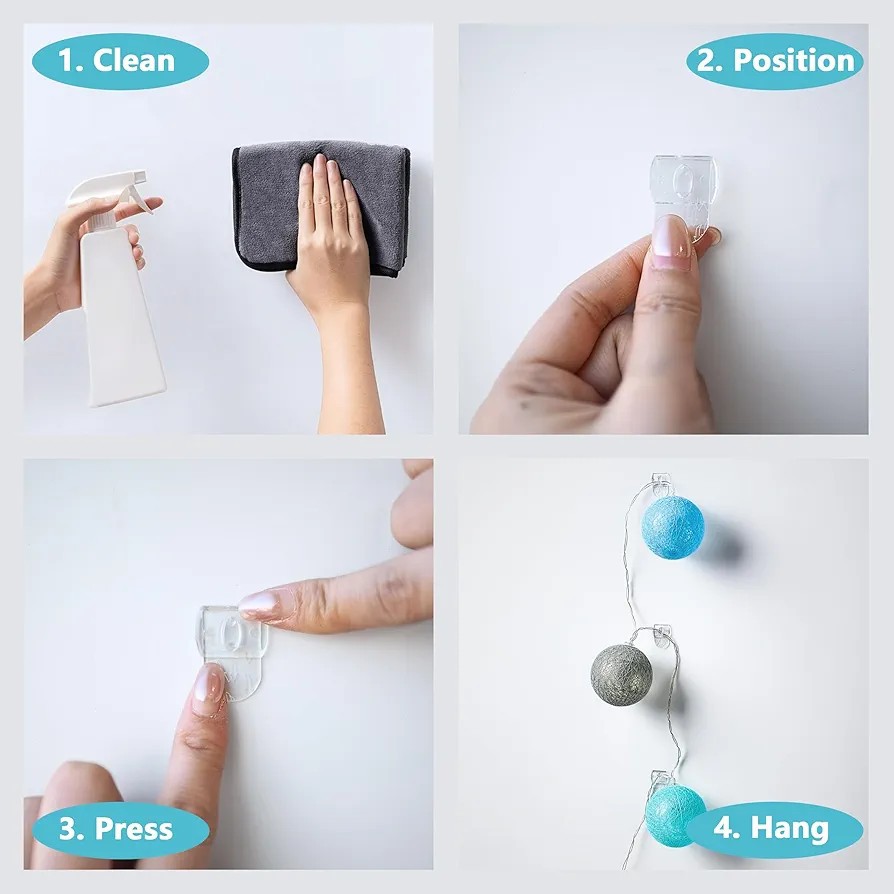 1. Clean

2. Position

3. Press

4. Hang