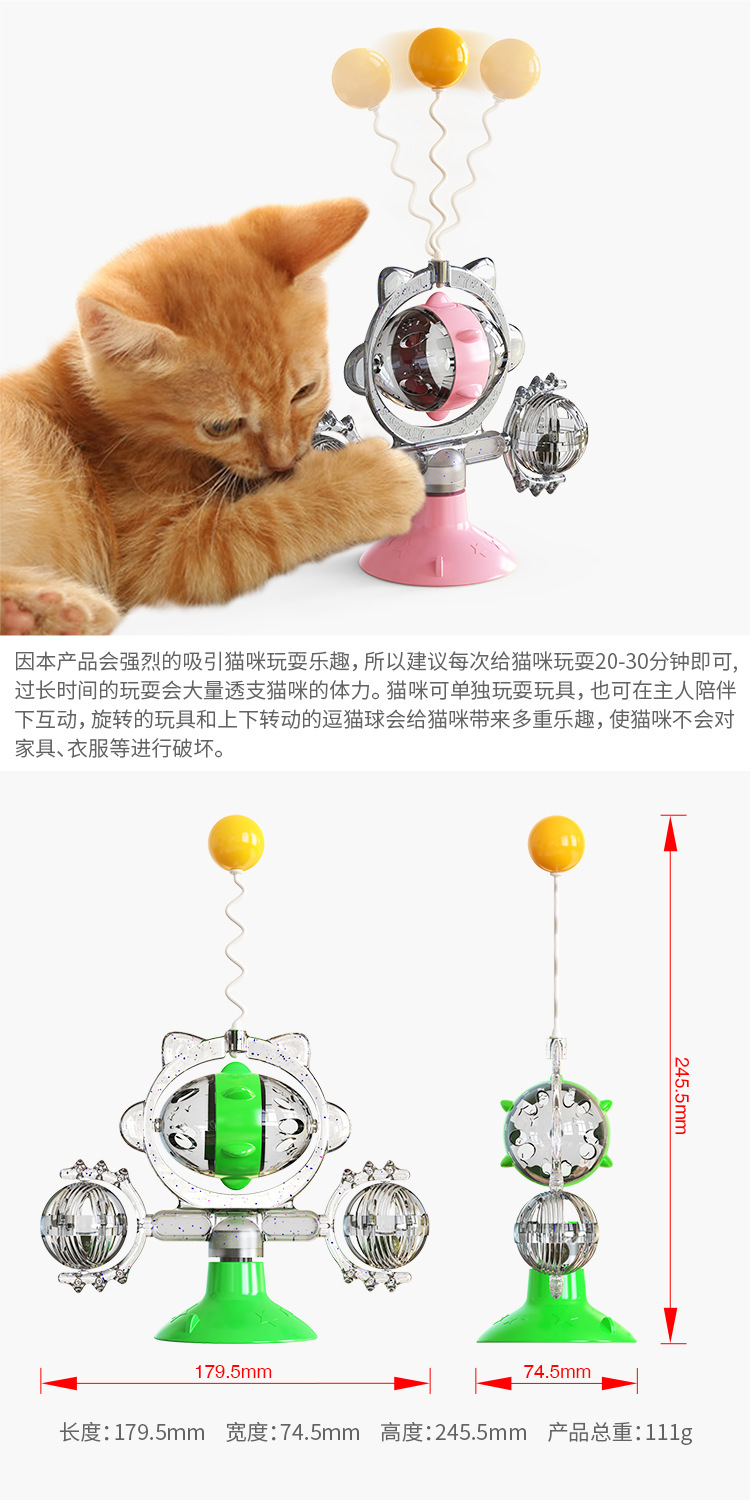 因本产品会强烈的吸引猫咪玩耍乐趣，所以建议每次给猫咪玩耍20-30分钟即可，过长时间的玩耍会大量透支猫咪的体力。猫咪可单独玩耍玩具，也可在主人陪伴下互动，旋转的玩具和上下转动的逗猫球会给猫咪带来多重乐趣，使猫咪不会对家具、衣服等进行破坏。

245.5mm

179.5mm

74.5mm

长度：179.5mm　宽度：74.5mm　高度：245.5mm　产品总重：111g