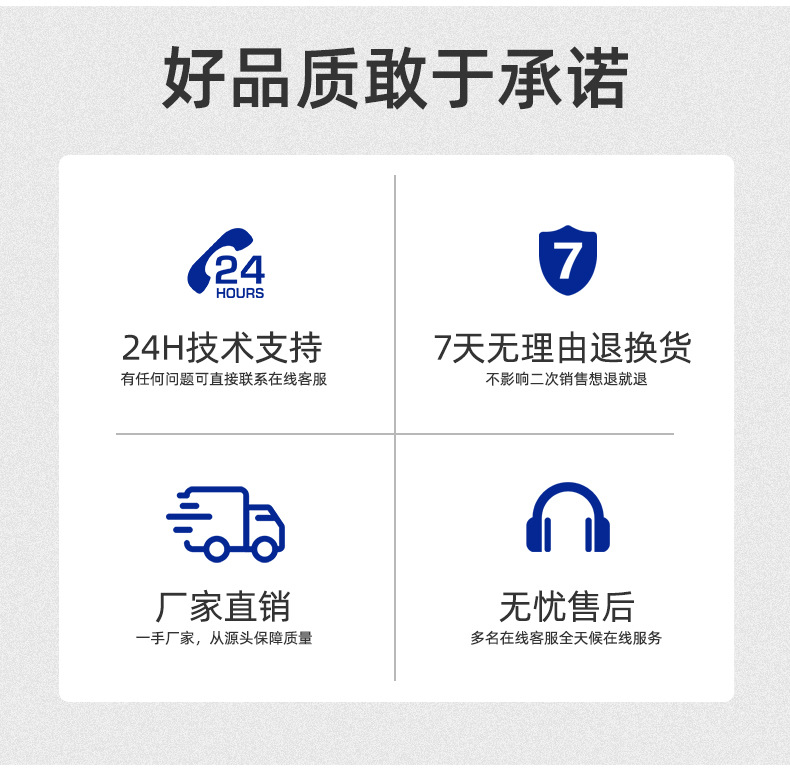 好品质敢于承诺

24
HOURS

24H技术支持
有任何问题可直接联系在线客服

7

7天无理由退换货
不影响二次销售想退就退

厂家直销
一手厂家，从源头保障质量

无忧售后
多名在线客服全天候在线服务