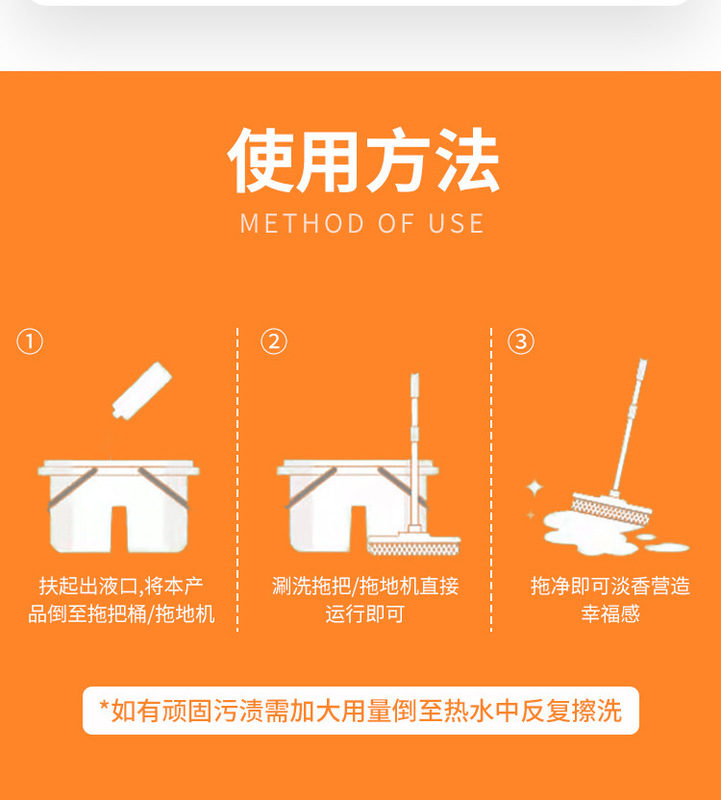 使用方法
METHOD OF USE

①
扶起出液口,将本产品倒至拖把桶/拖地机

②
涮洗拖把/拖地机直接运行即可

③
拖净即可淡香营造幸福感

*如有顽固污渍需加大用量倒至热水中反复擦洗