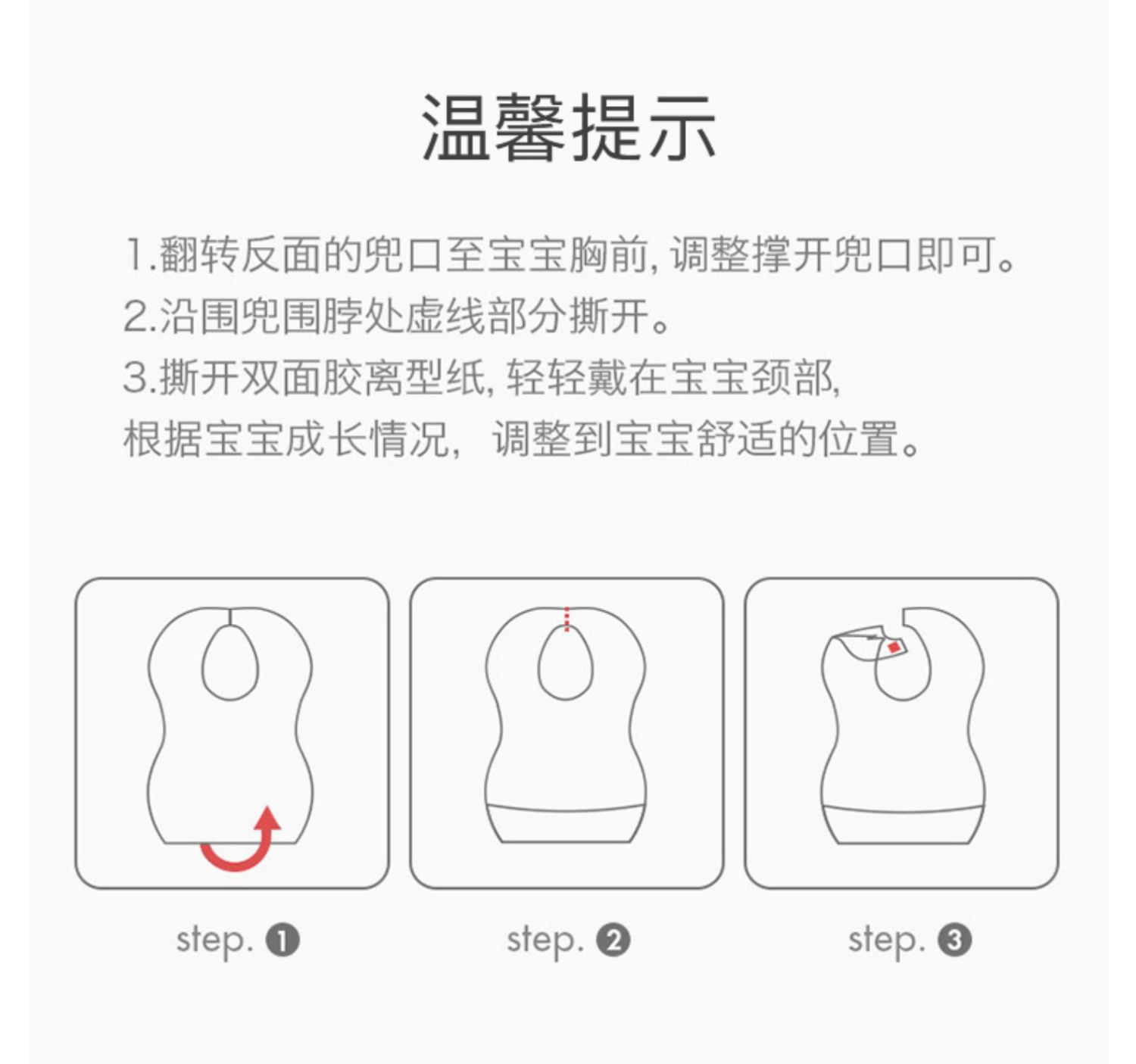 温馨提示

1.翻转反面的兜口至宝宝胸前, 调整撑开兜口即可。
2.沿围兜围脖处虚线部分撕开。
3.撕开双面胶离型纸, 轻轻戴在宝宝颈部,
根据宝宝成长情况, 调整到宝宝舒适的位置。

step. ❶

step. ❷

step. ❸