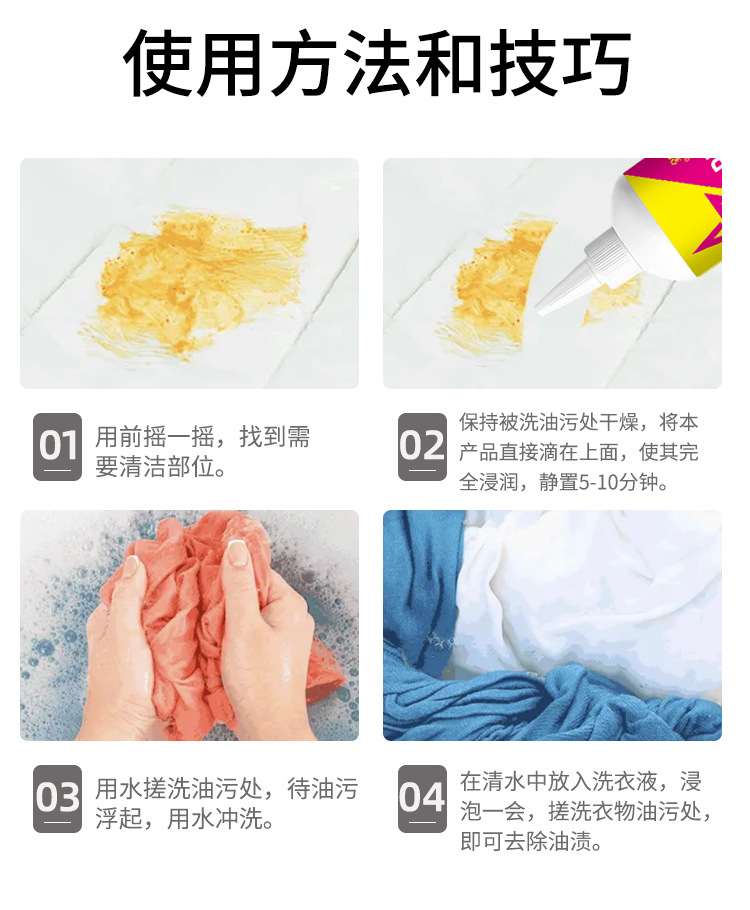 使用方法和技巧

01 用前摇一摇，找到需要清洁部位。

02 保持被洗油污处干燥，将本产品直接滴在上面，使其完全浸润，静置5-10分钟。

03 用水搓洗油污处，待油污浮起，用水冲洗。

04 在清水中放入洗衣液，浸泡一会，搓洗衣物油污处，即可去除油渍。