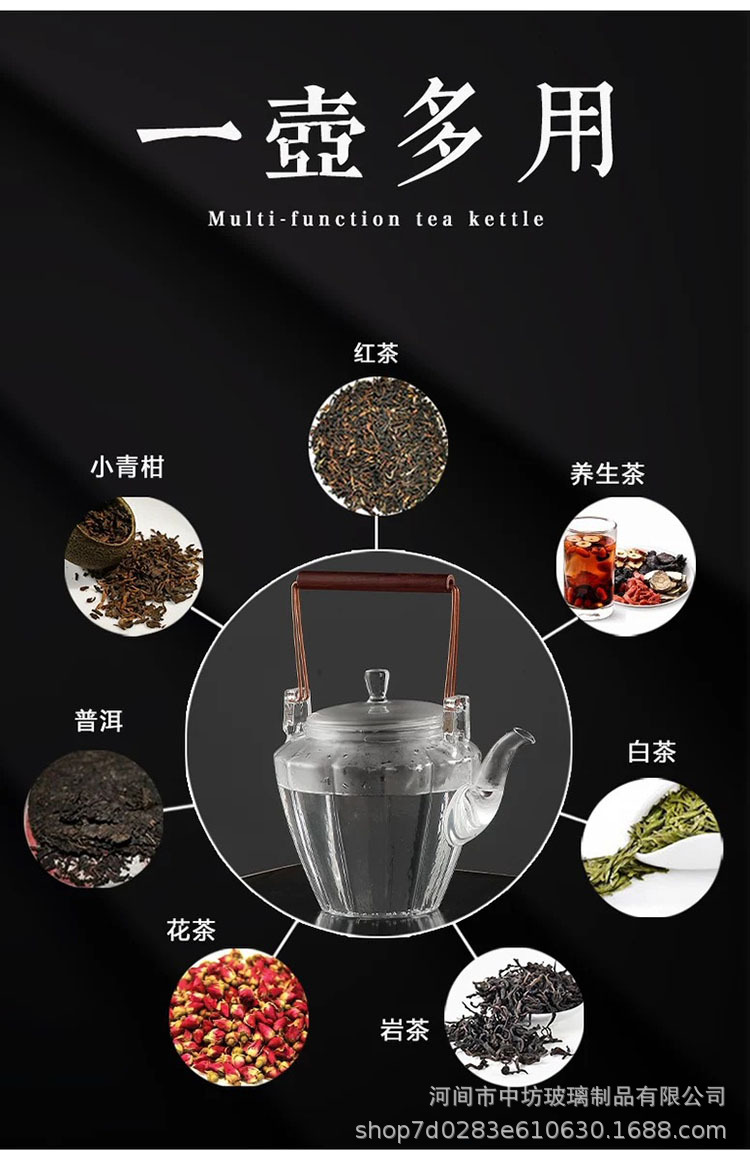 一壶多用

Multi-function tea kettle

红茶

小青柑

养生茶

普洱

白茶

花茶

岩茶

河间市中坊玻璃制品有限公司
shop7d0283e610630.1688.com