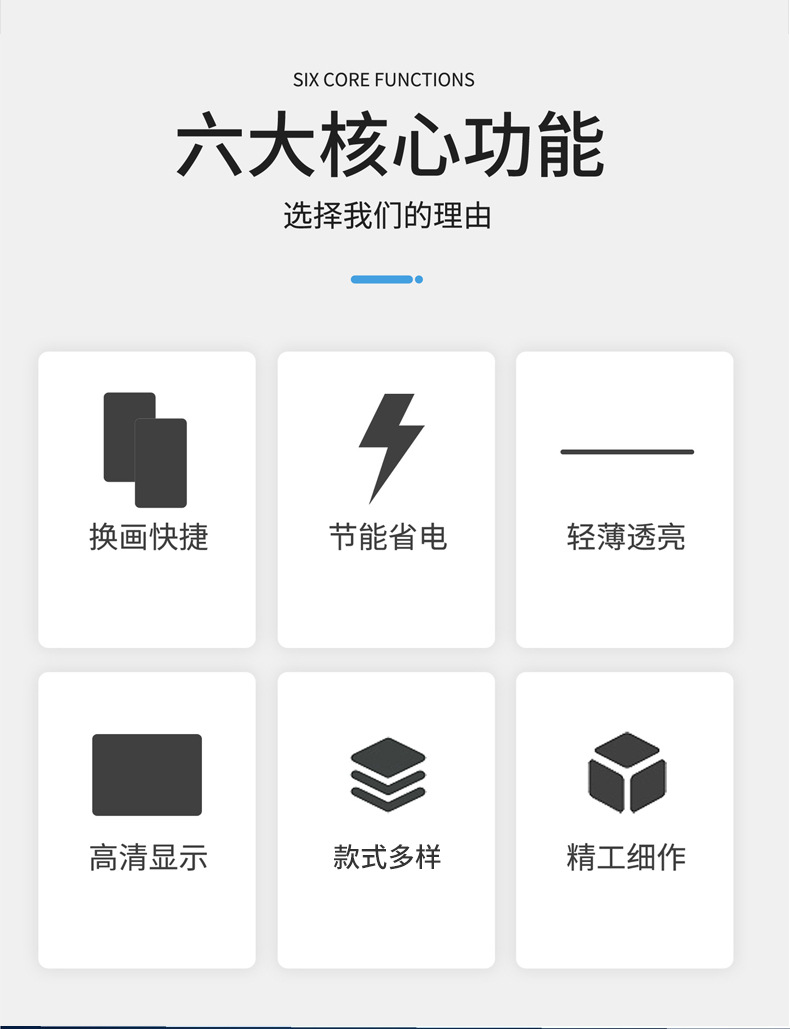 SIX CORE FUNCTIONS

六大核心功能

选择我们的理由

换画快捷

节能省电

轻薄透亮

高清显示

款式多样

精工细作