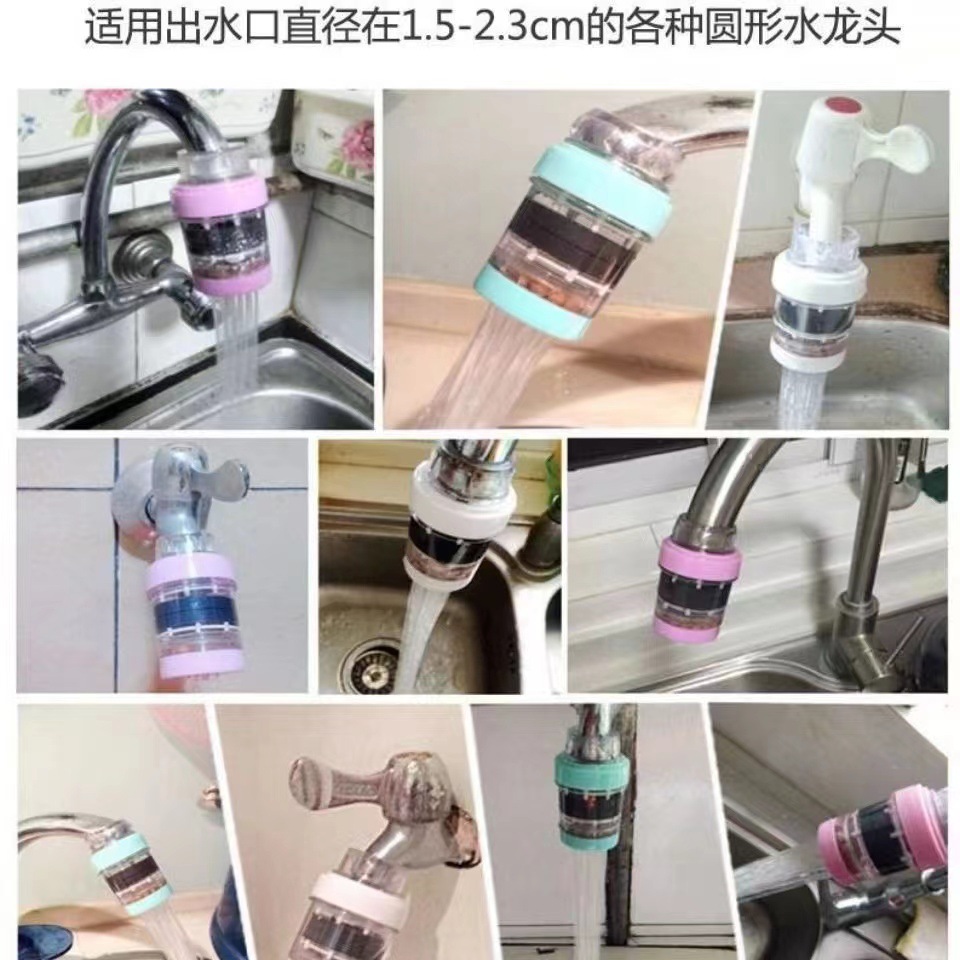 适用出水口直径在1.5-2.3cm的各种圆形水龙头