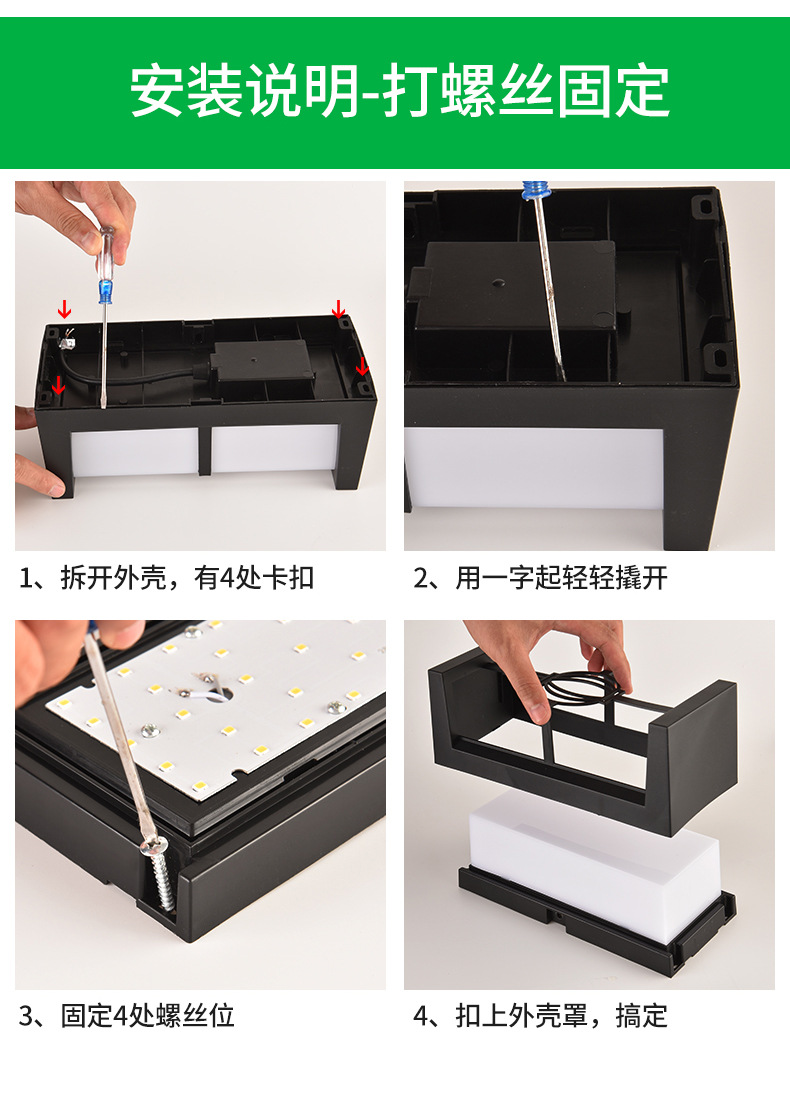 安装说明-打螺丝固定

1、拆开外壳，有4处卡扣

2、用一字起轻轻撬开

3、固定4处螺丝位

4、扣上外壳罩，搞定