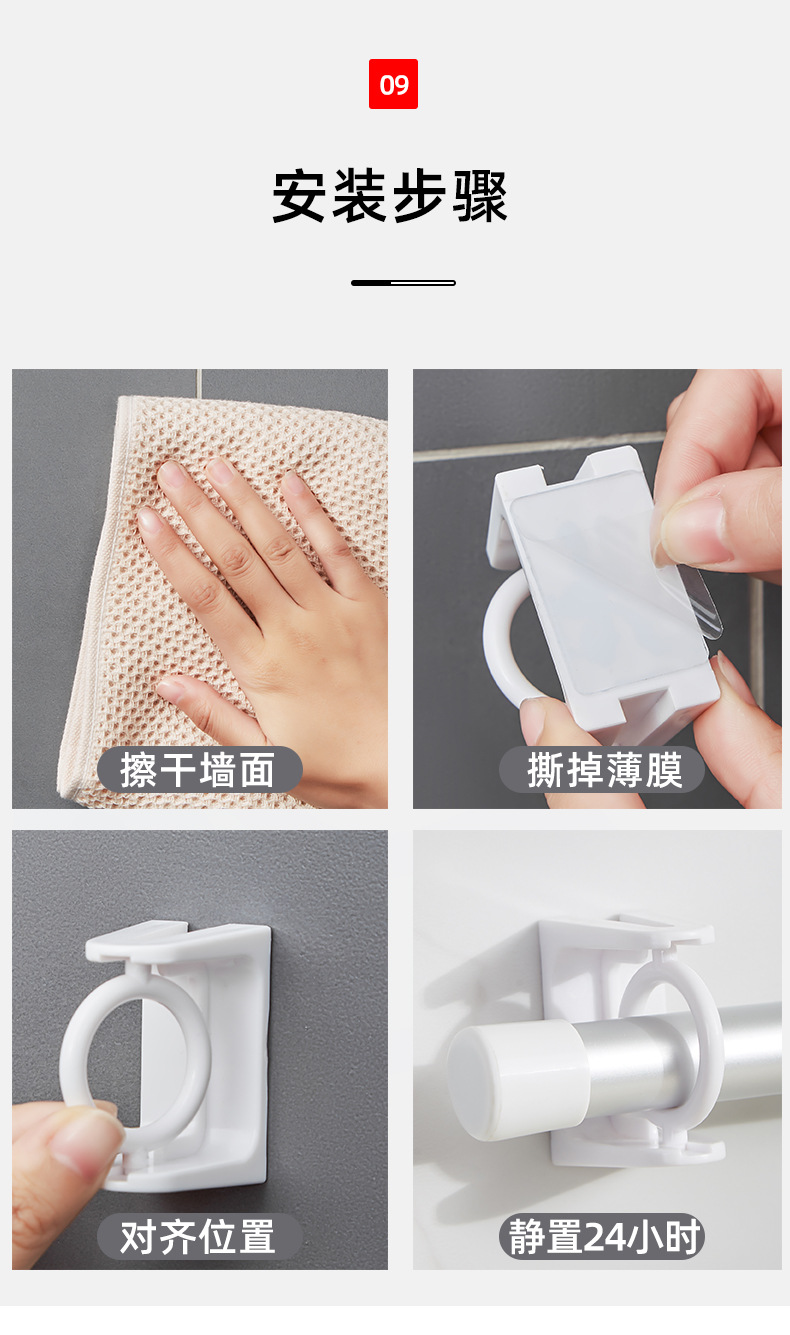 09

安装步骤

擦干墙面

撕掉薄膜

对齐位置

静置24小时