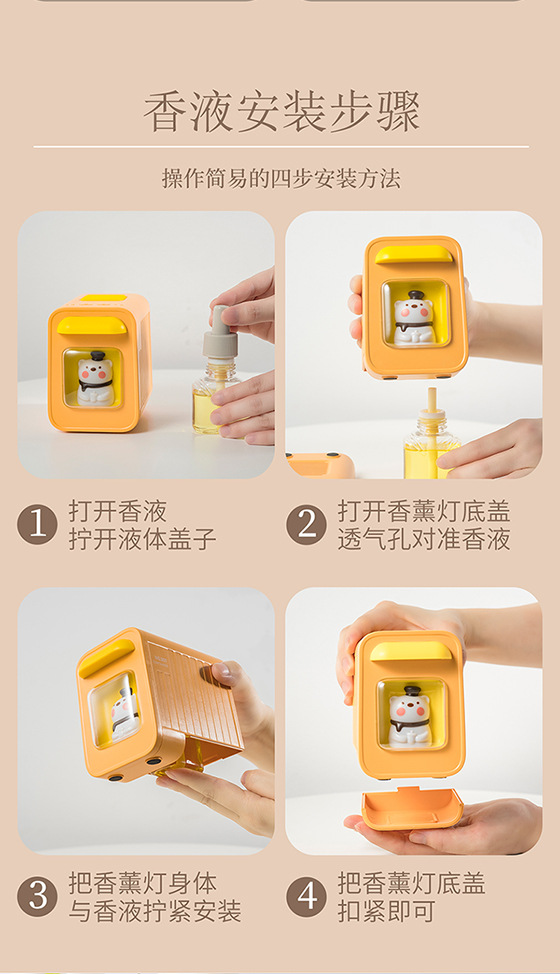 香液安装步骤

操作简易的四步安装方法

1 打开香液
拧开液体盖子

2 打开香薰灯底盖
透气孔对准香液

3 把香薰灯身体
与香液拧紧安装

4 把香薰灯底盖
扣紧即可