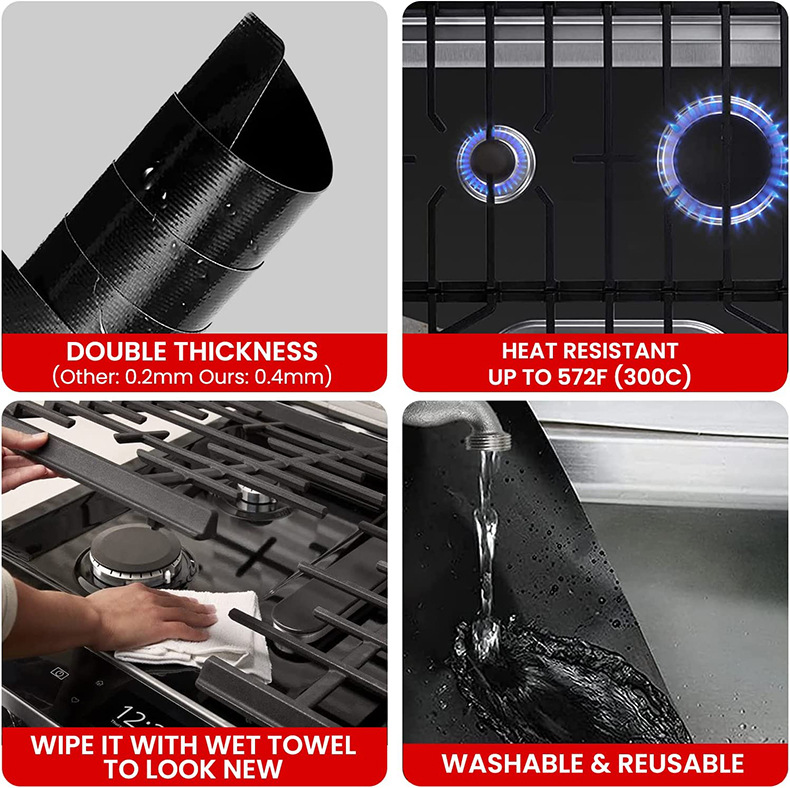 DOUBLE THICKNESS
(Other: 0.2mm Ours: 0.4mm)

HEAT RESISTANT
UP TO 572F (300C)

WIPE IT WITH WET TOWEL
TO LOOK NEW

WASHABLE & REUSABLE