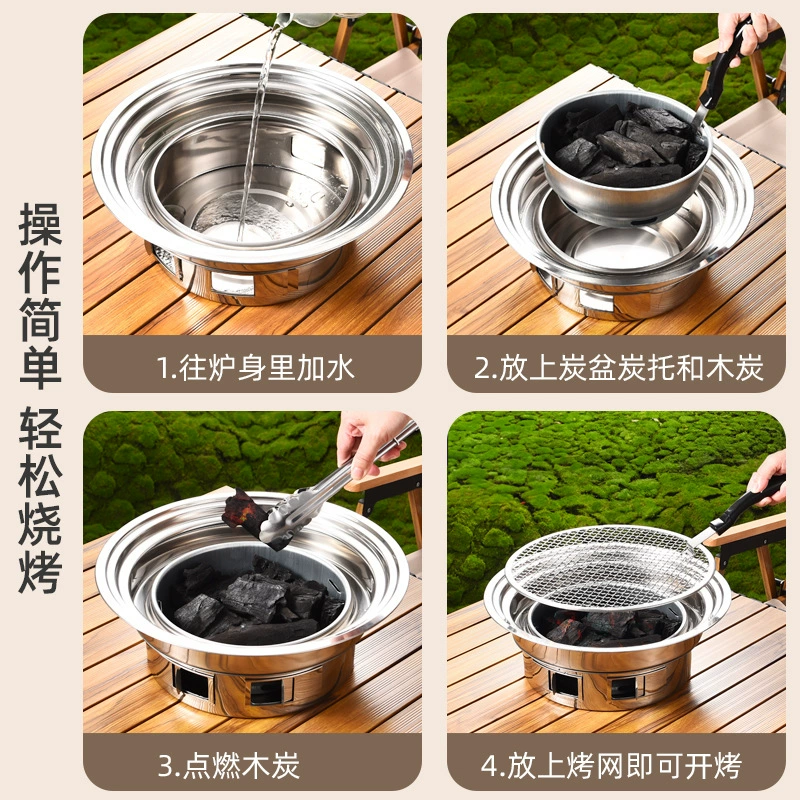 操作简单 轻松烧烤

1.往炉身里加水

2.放上炭盆炭托和木炭

3.点燃木炭

4.放上烤网即可开烤