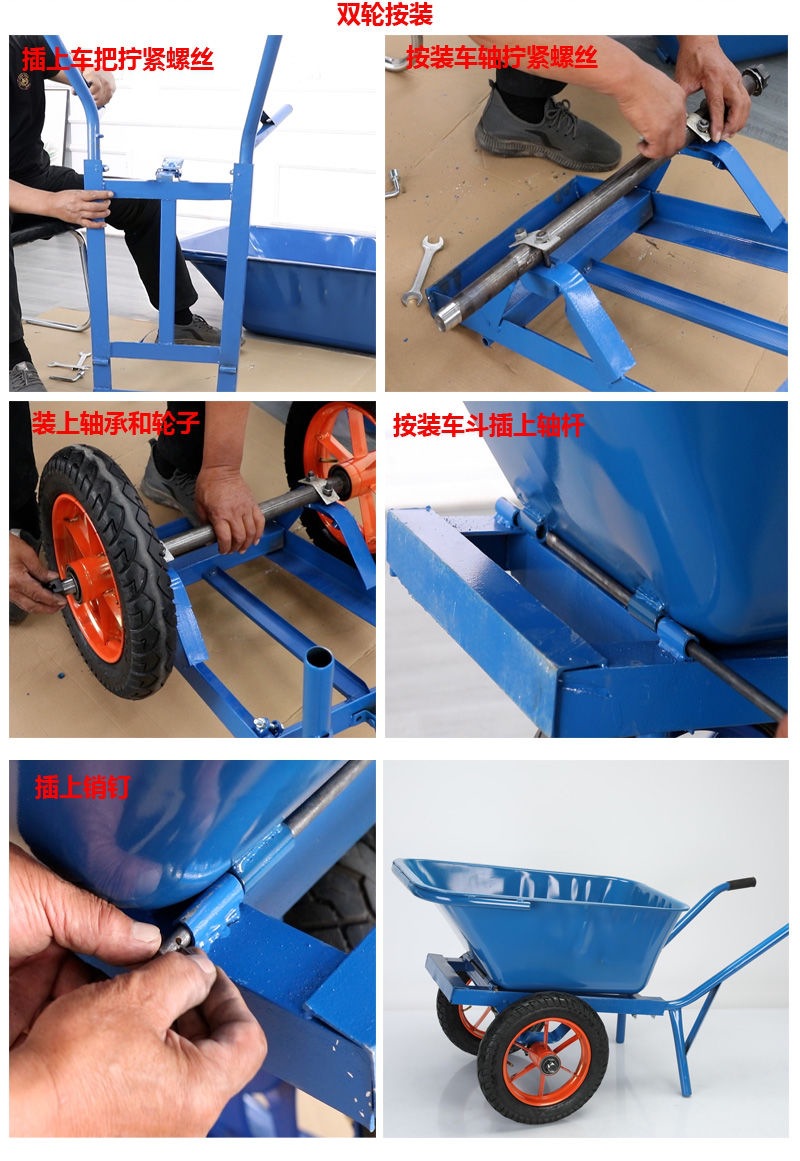 双轮按装

插上车把拧紧螺丝

按装车轴拧紧螺丝

装上轴承和轮子

按装车斗插上轴杆

插上销钉