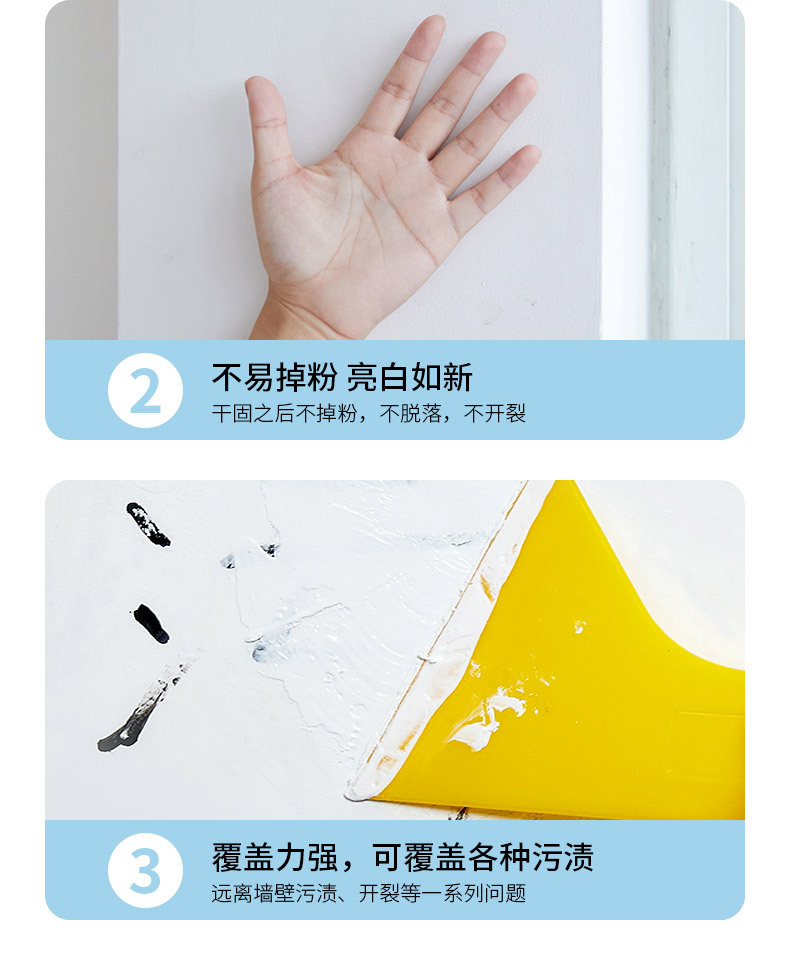 2
不易掉粉 亮白如新
干固之后不掉粉，不脱落，不开裂

3
覆盖力强，可覆盖各种污渍
远离墙壁污渍、开裂等一系列问题