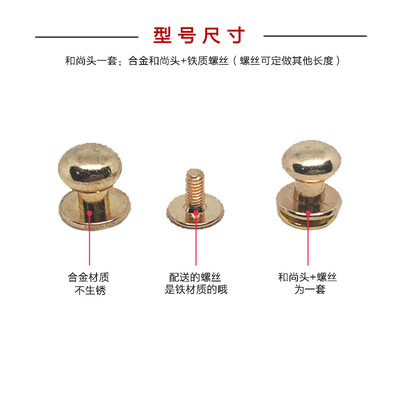 型号尺寸

和尚头一套：合金和尚头+铁质螺丝（螺丝可定做其他长度）

合金材质
不生锈

配送的螺丝
是铁材质的哦

和尚头+螺丝
为一套