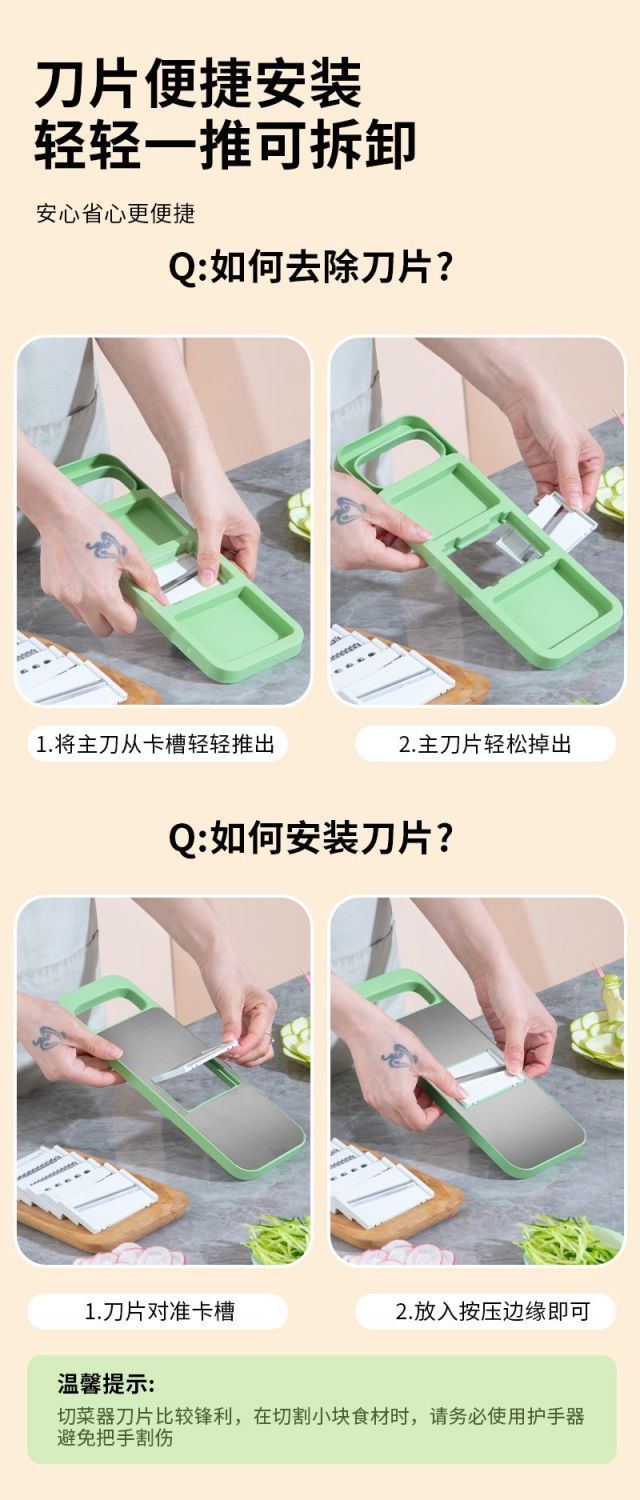 刀片便捷安装
轻轻一推可拆卸

安心省心更便捷

Q:如何去除刀片?

1.将主刀从卡槽轻轻推出

2.主刀片轻松掉出

Q:如何安装刀片?

1.刀片对准卡槽

2.放入按压边缘即可

温馨提示:

切菜器刀片比较锋利，在切割小块食材时，请务必使用护手器避免把手割伤