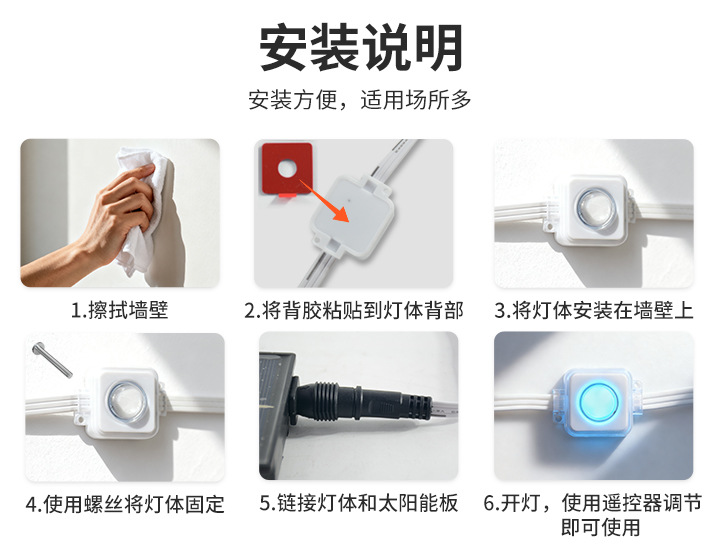 安装说明

安装方便，适用场所多

1.擦拭墙壁

2.将背胶粘贴到灯体背部

3.将灯体安装在墙壁上

4.使用螺丝将灯体固定

5.链接灯体和太阳能板

6.开灯，使用遥控器调节即可使用