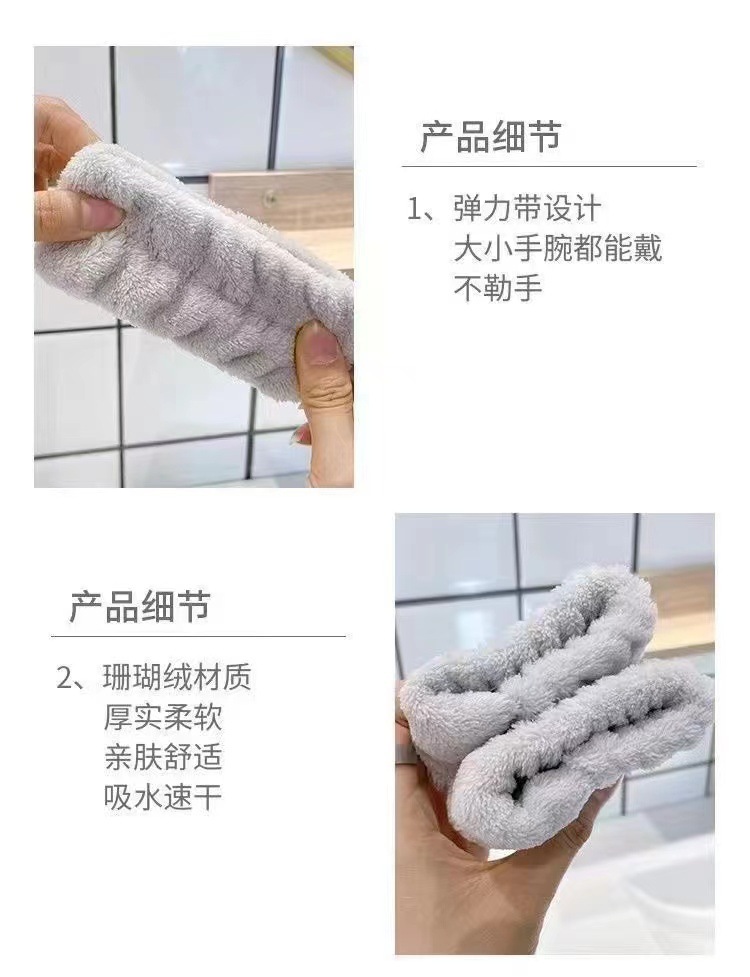 产品细节

1、弹力带设计
大小手腕都能戴
不勒手

产品细节

2、珊瑚绒材质
厚实柔软
亲肤舒适
吸水速干