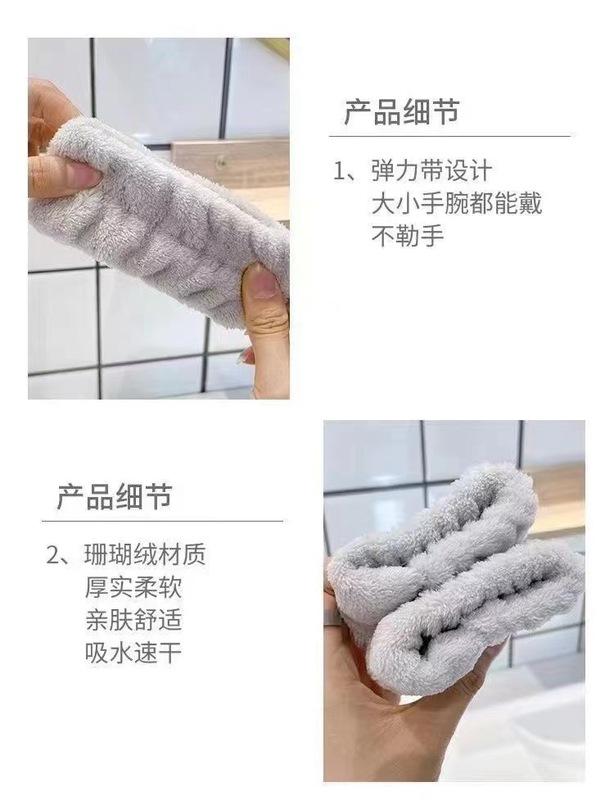 产品细节

1、弹力带设计
大小手腕都能戴
不勒手

产品细节

2、珊瑚绒材质
厚实柔软
亲肤舒适
吸水速干