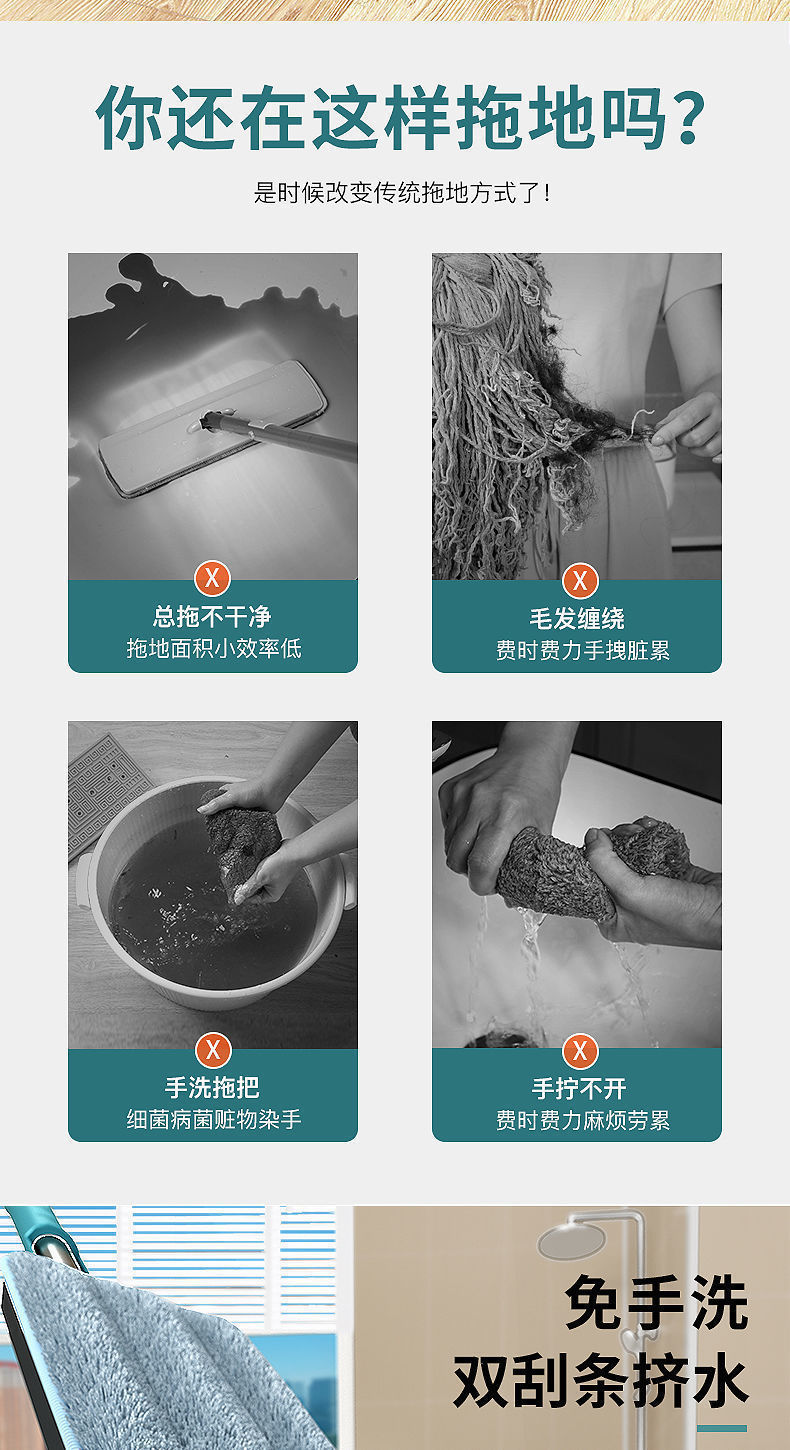 你还在这样拖地吗?

是时候改变传统拖地方式了!

X
总拖不干净
拖地面积小效率低

X
毛发缠绕
费时费力手拽脏累

X
手洗拖把
细菌病菌赃物染手

X
手拧不开
费时费力麻烦劳累

免手洗
双刮条挤水