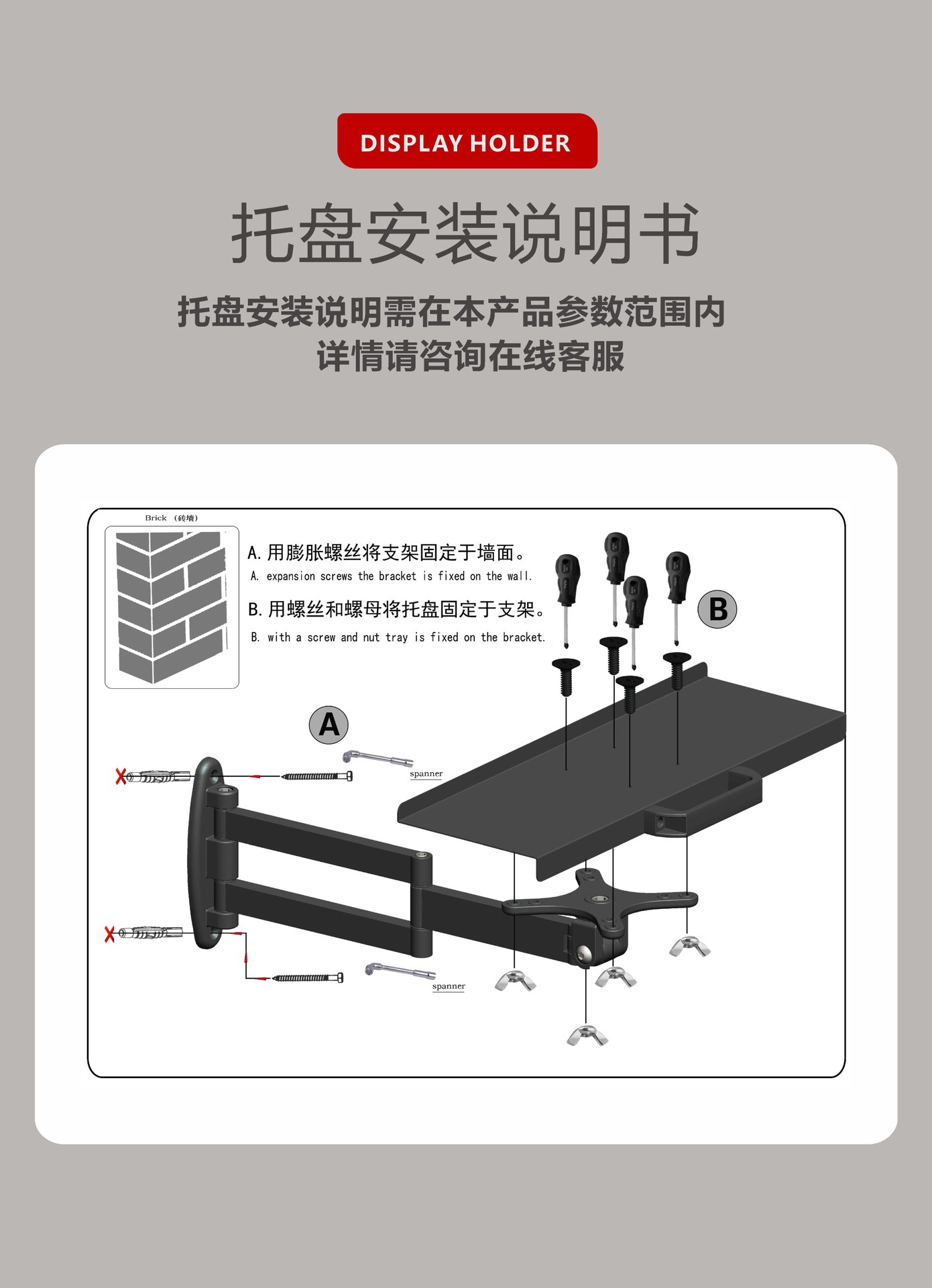 DISPLAY HOLDER

托盘安装说明书

托盘安装说明需在本产品参数范围内
详情请咨询在线客服

Brick （砖墙）

A. 用膨胀螺丝将支架固定于墙面。
A. expansion screws the bracket is fixed on the wall.

B. 用螺丝和螺母将托盘固定于支架。
B. with a screw and nut tray is fixed on the bracket.

B

A

spanner

spanner