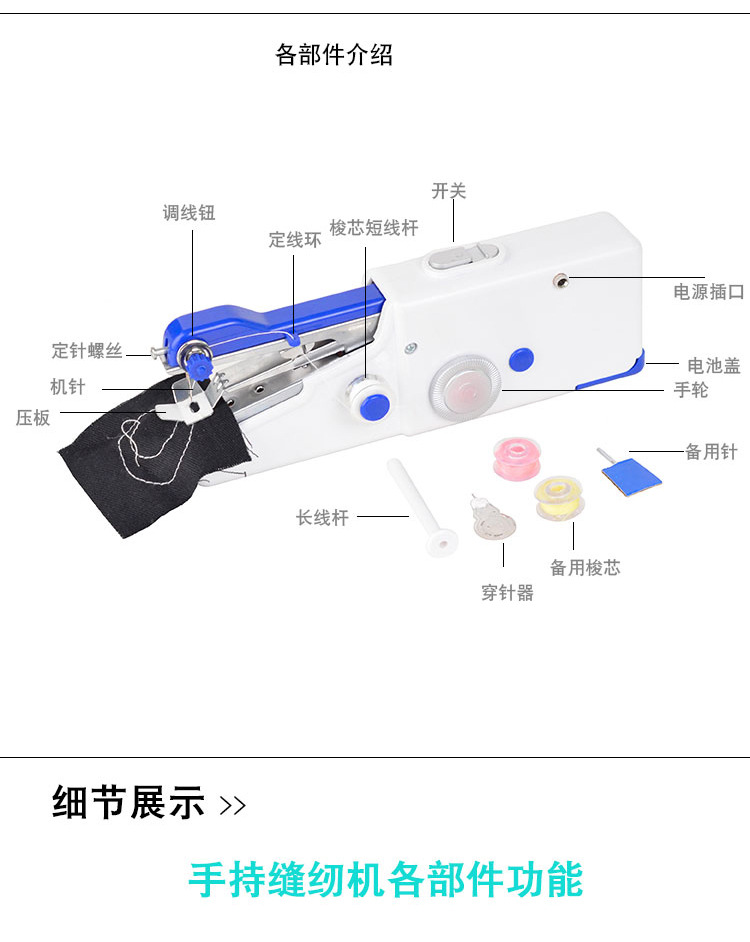 各部件介绍

开关

调线钮

定线环

梭芯短线杆

电源插口

定针螺丝

电池盖

机针

手轮

压板

备用针

长线杆

备用梭芯

穿针器

细节展示 >>

手持缝纫机各部件功能