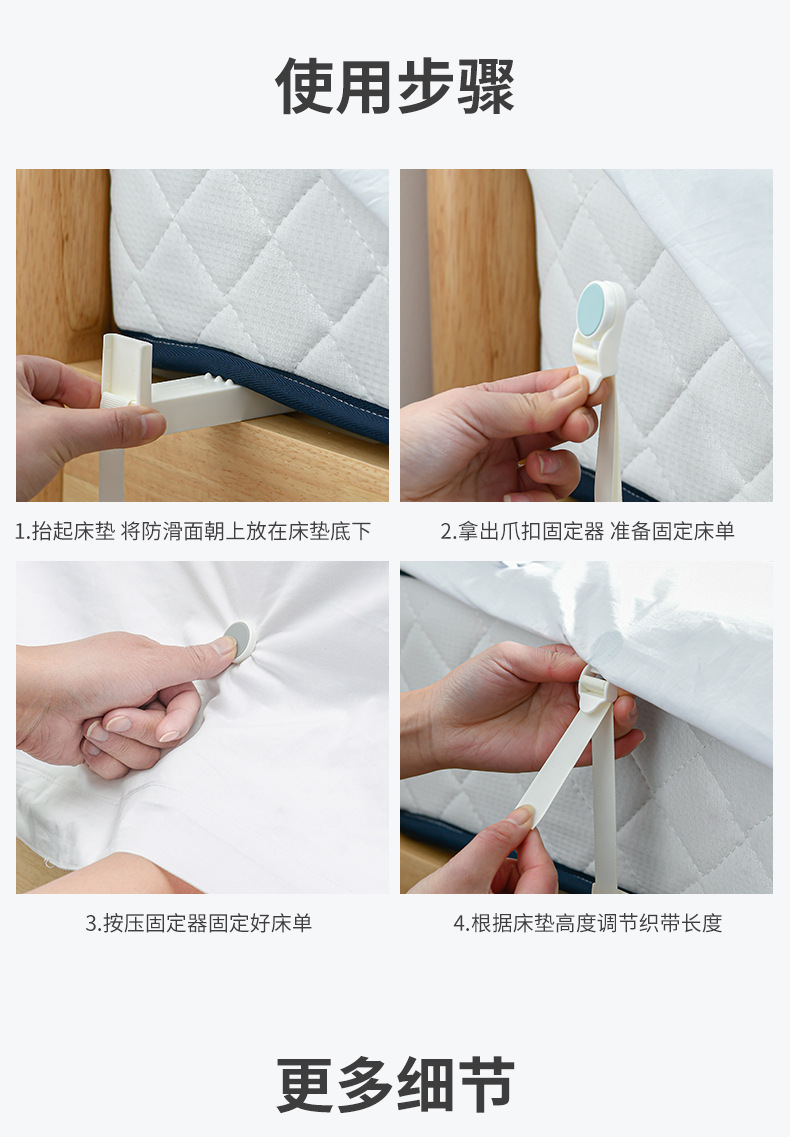 使用步骤

1.抬起床垫 将防滑面朝上放在床垫底下

2.拿出爪扣固定器 准备固定床单

3.按压固定器固定好床单

4.根据床垫高度调节织带长度

更多细节