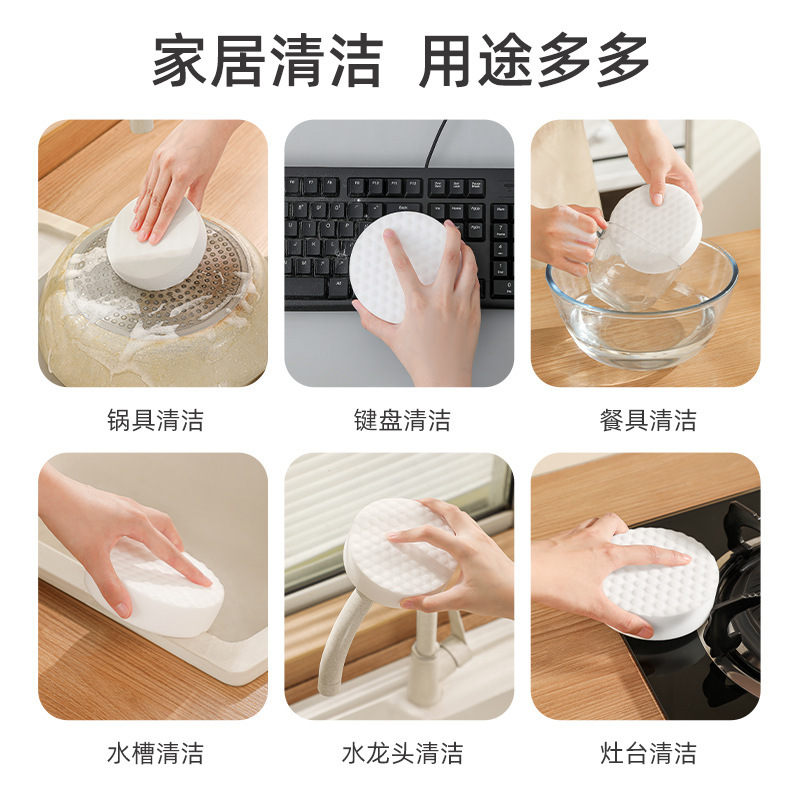 家居清洁 用途多多

锅具清洁

键盘清洁

餐具清洁

水槽清洁

水龙头清洁

灶台清洁