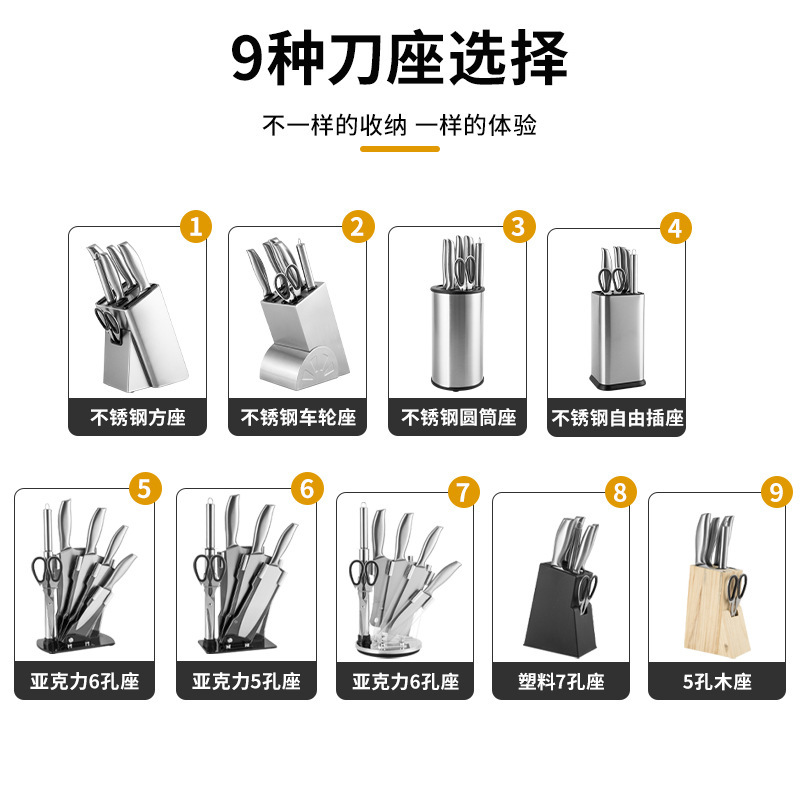 9种刀座选择

不一样的收纳 一样的体验

1
不锈钢方座

2
不锈钢车轮座

3
不锈钢圆筒座

4
不锈钢自由插座

5
亚克力6孔座

6
亚克力5孔座

7
亚克力6孔座

8
塑料7孔座

9
5孔木座