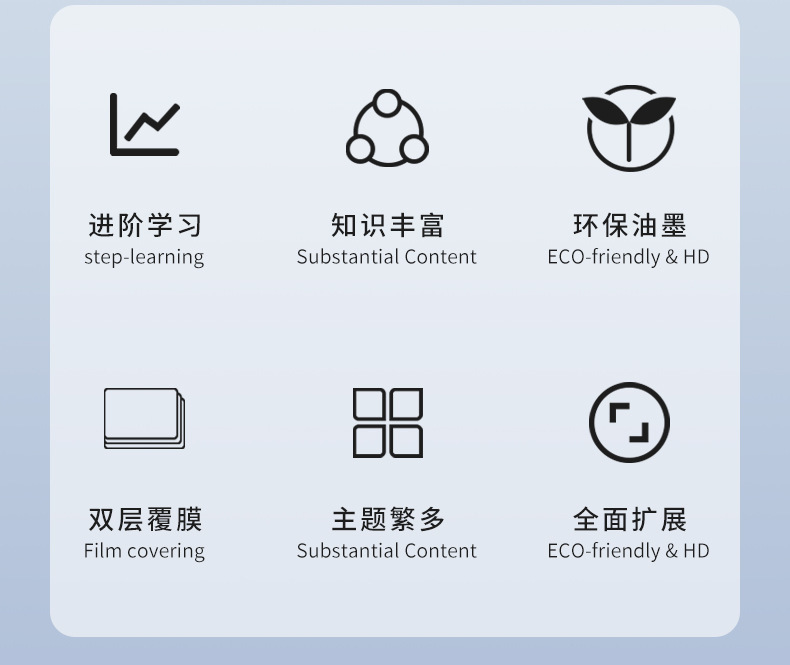 进阶学习
step-learning

知识丰富
Substantial Content

环保油墨
ECO-friendly & HD

双层覆膜
Film covering

主题繁多
Substantial Content

全面扩展
ECO-friendly & HD