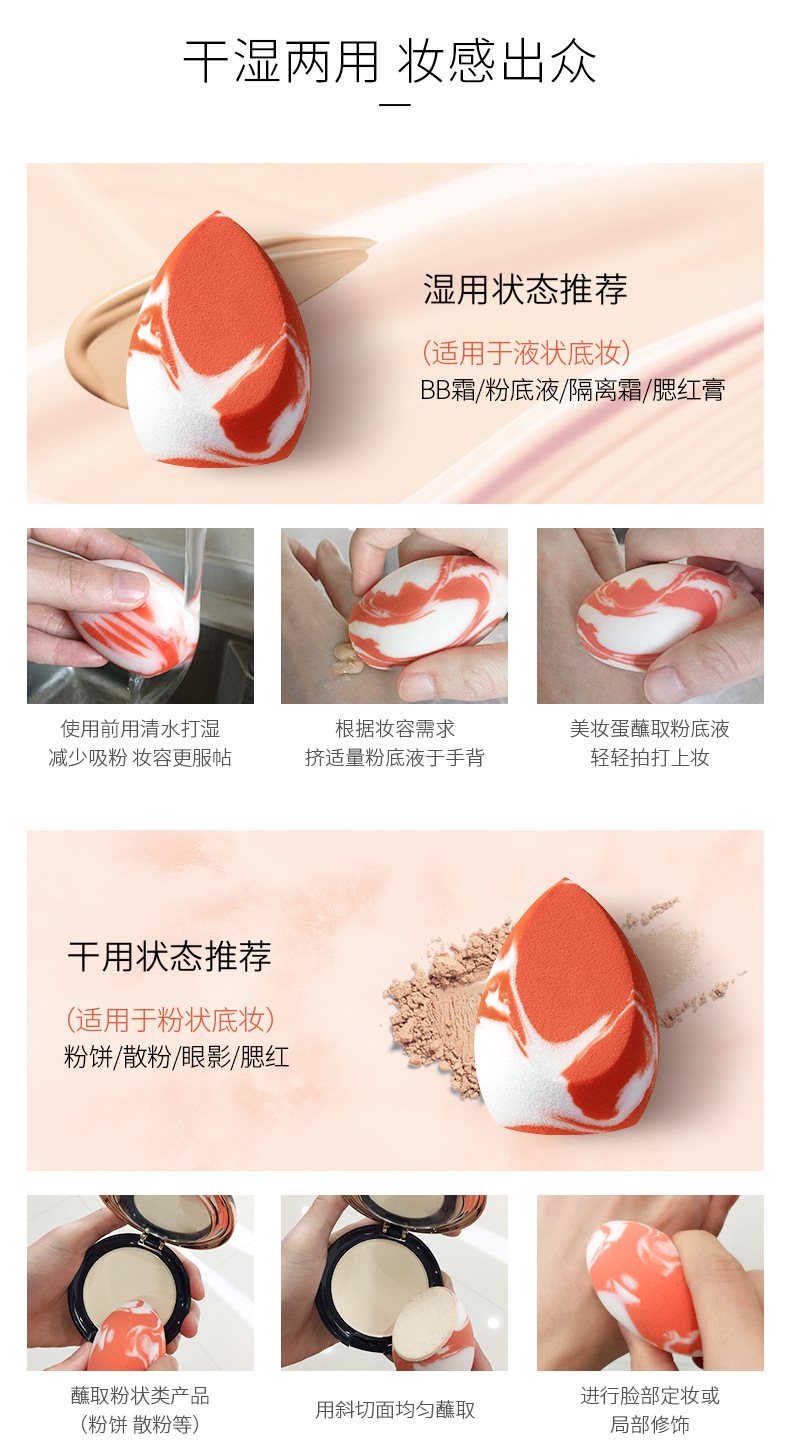 干湿两用 妆感出众

湿用状态推荐

(适用于液状底妆)
BB霜/粉底液/隔离霜/腮红膏

使用前用清水打湿
减少吸粉 妆容更服帖

根据妆容需求
挤适量粉底液于手背

美妆蛋蘸取粉底液
轻轻拍打上妆

干用状态推荐

(适用于粉状底妆)
粉饼/散粉/眼影/腮红

蘸取粉状类产品
(粉饼 散粉等)

用斜切面均匀蘸取

进行脸部定妆或
局部修饰