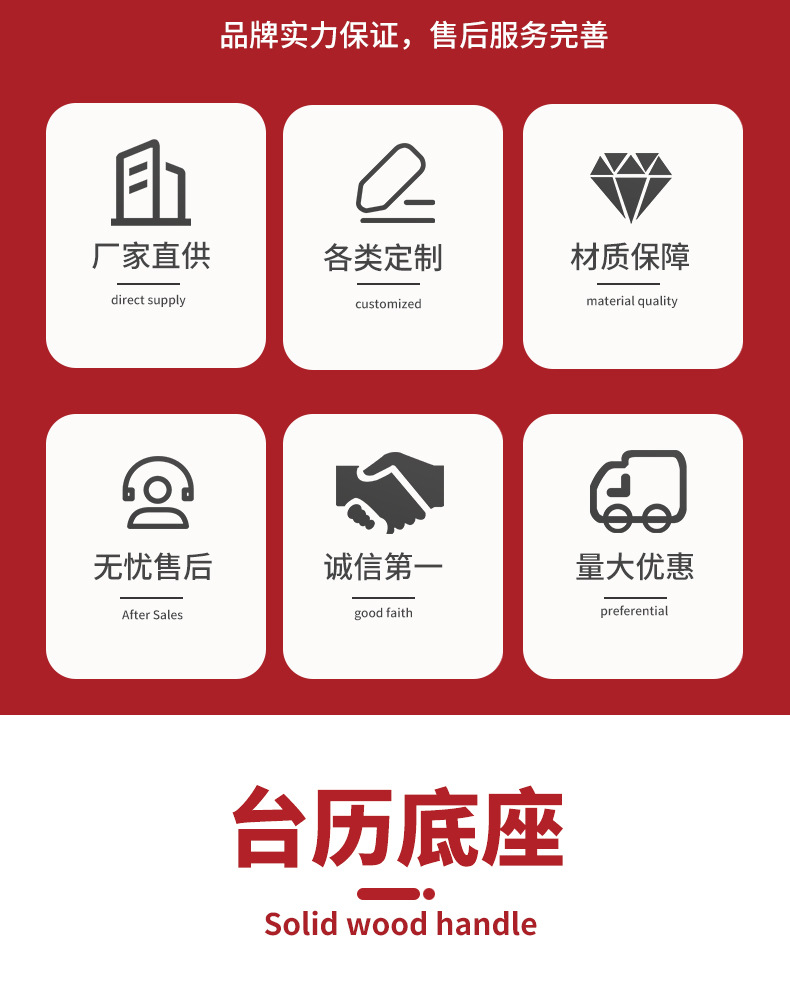 品牌实力保证，售后服务完善

厂家直供
direct supply

各类定制
customized

材质保障
material quality

无忧售后
After Sales

诚信第一
good faith

量大优惠
preferential

台历底座

Solid wood handle