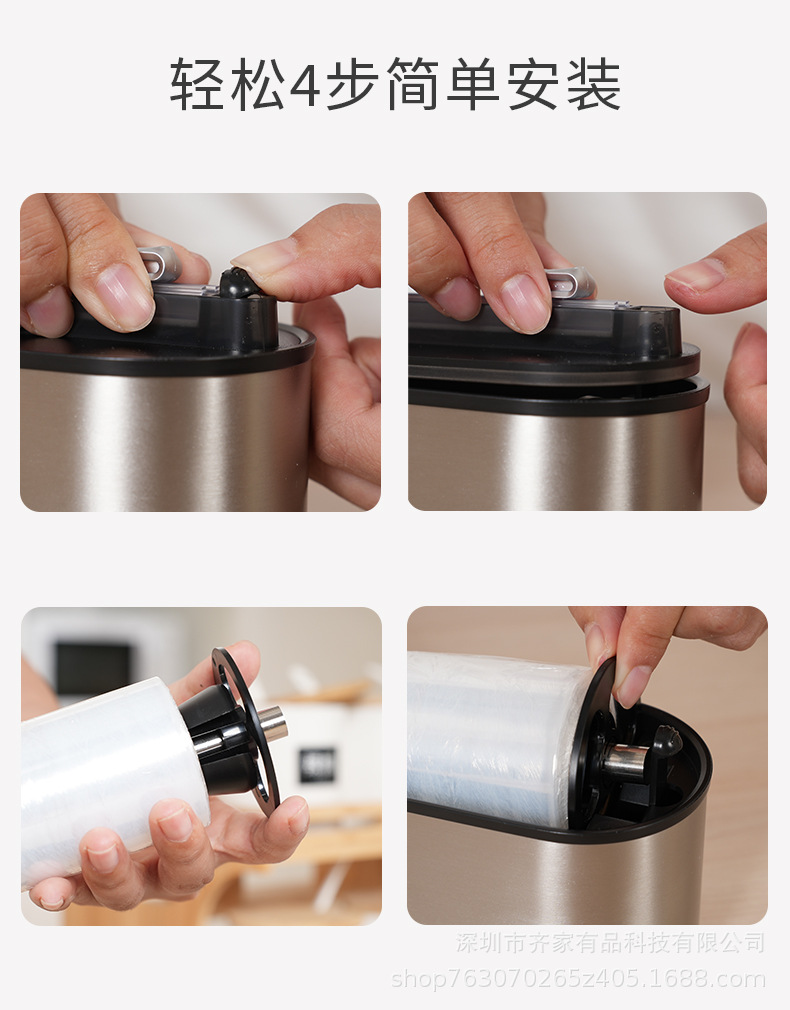 轻松4步简单安装

深圳市齐家有品科技有限公司
shop763070265z405.1688.com