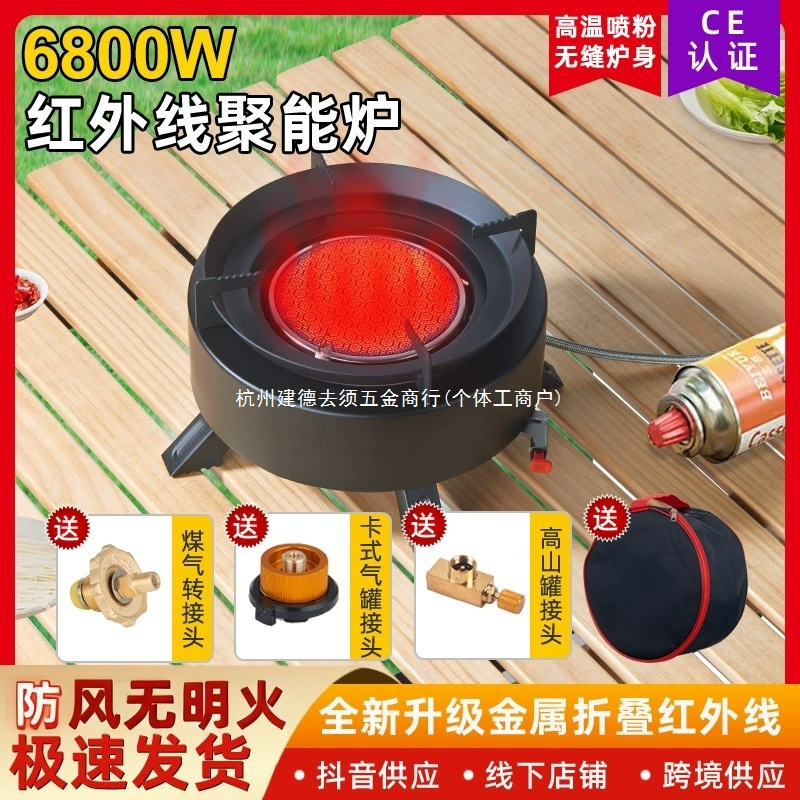 6800W
红外线聚能炉

高温喷粉
无缝炉身

CE
认证

杭州建德去须五金商行(个体工商户)

送
煤气转接头

送
卡式气罐接头

送
高山罐接头

送

防风无明火
极速发货

全新升级金属折叠红外线

• 抖音供应 • 线下店铺 • 跨境供应