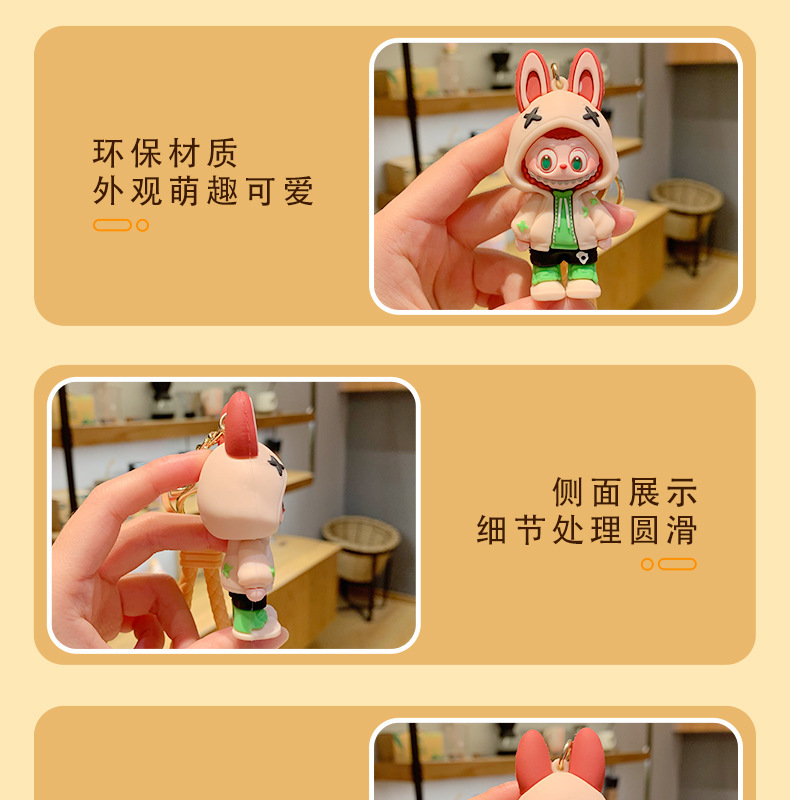 环保材质
外观萌趣可爱

侧面展示
细节处理圆滑