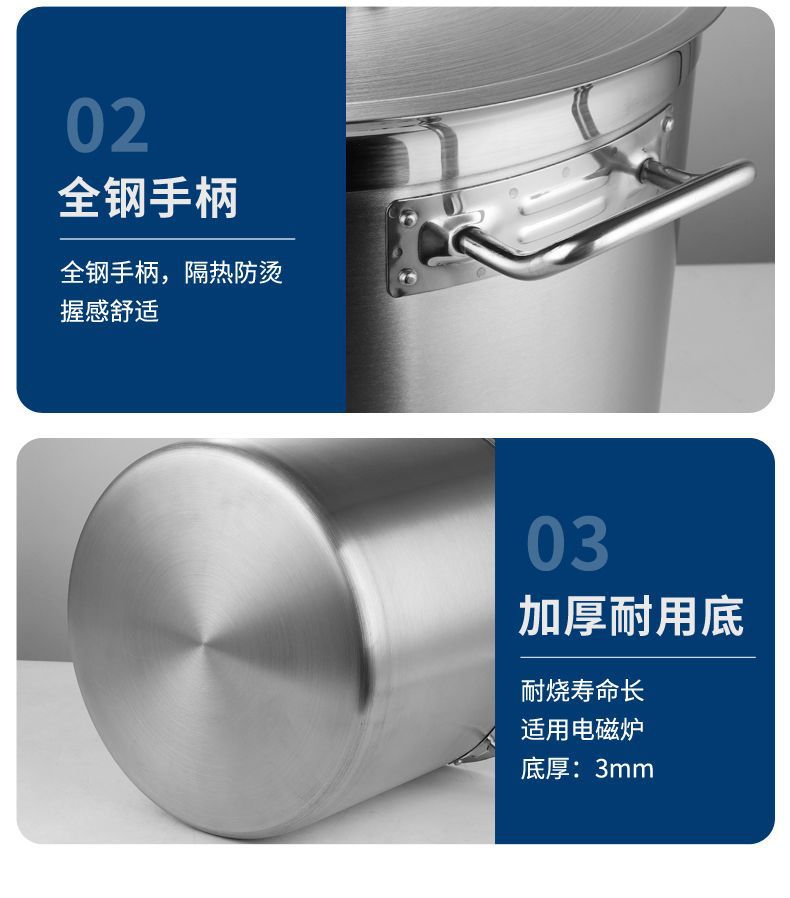 02

全钢手柄

全钢手柄，隔热防烫
握感舒适

03

加厚耐用底

耐烧寿命长
适用电磁炉
底厚：3mm