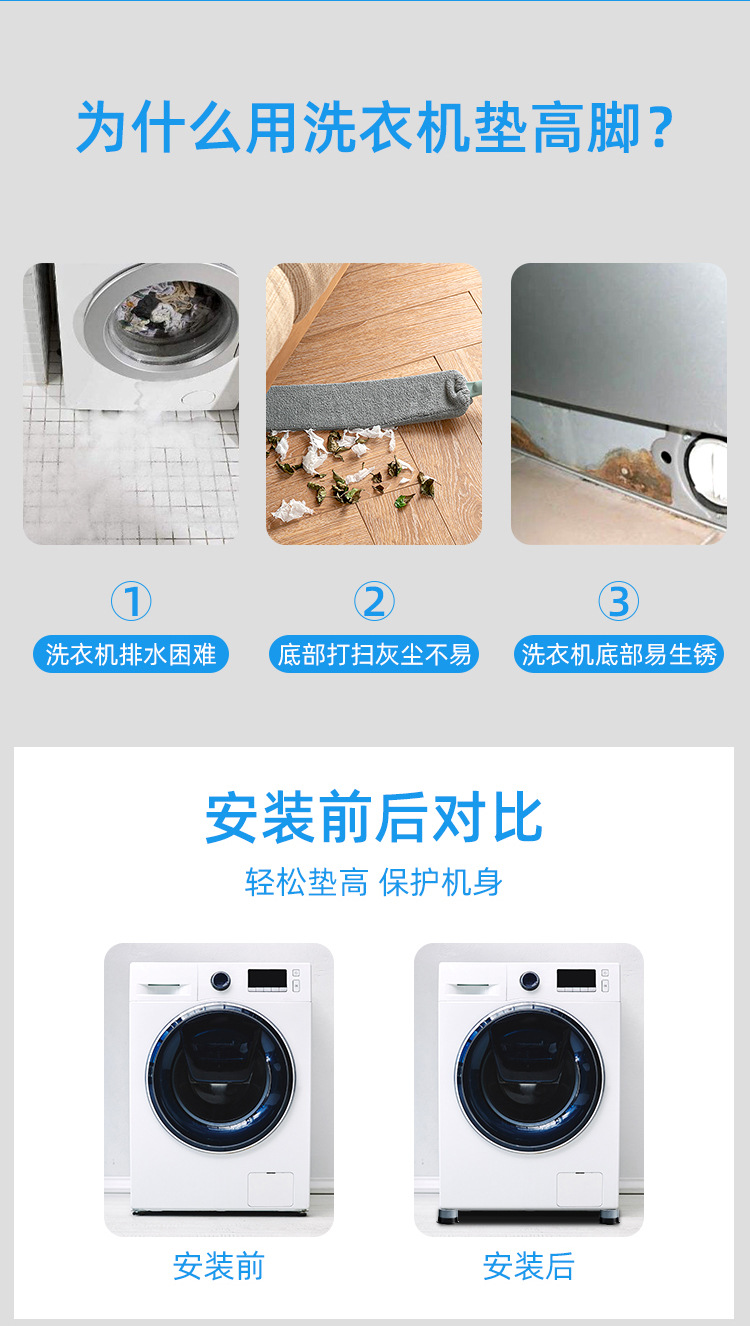 为什么用洗衣机垫高脚？

①
洗衣机排水困难

②
底部打扫灰尘不易

③
洗衣机底部易生锈

安装前后对比

轻松垫高 保护机身

安装前

安装后