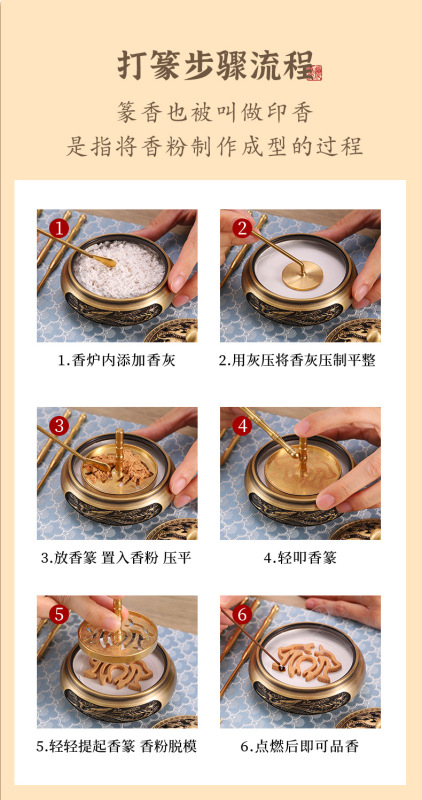 打篆步骤流程

篆香也被叫做印香
是指将香粉制作成型的过程

1
1.香炉内添加香灰

2
2.用灰压将香灰压制平整

3
3.放香篆 置入香粉 压平

4
4.轻叩香篆

5
5.轻轻提起香篆 香粉脱模

6
6.点燃后即可品香