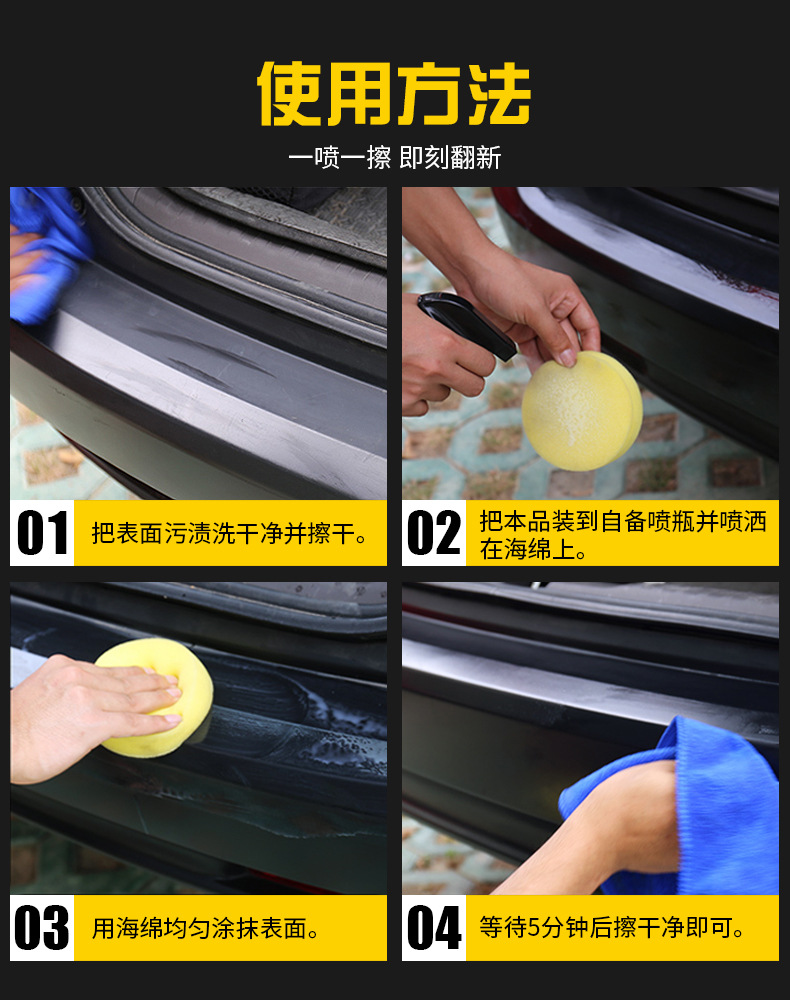 使用方法

一喷一擦 即刻翻新

01 把表面污渍洗干净并擦干。

02 把本品装到自备喷瓶并喷洒在海绵上。

03 用海绵均匀涂抹表面。

04 等待5分钟后擦干净即可。