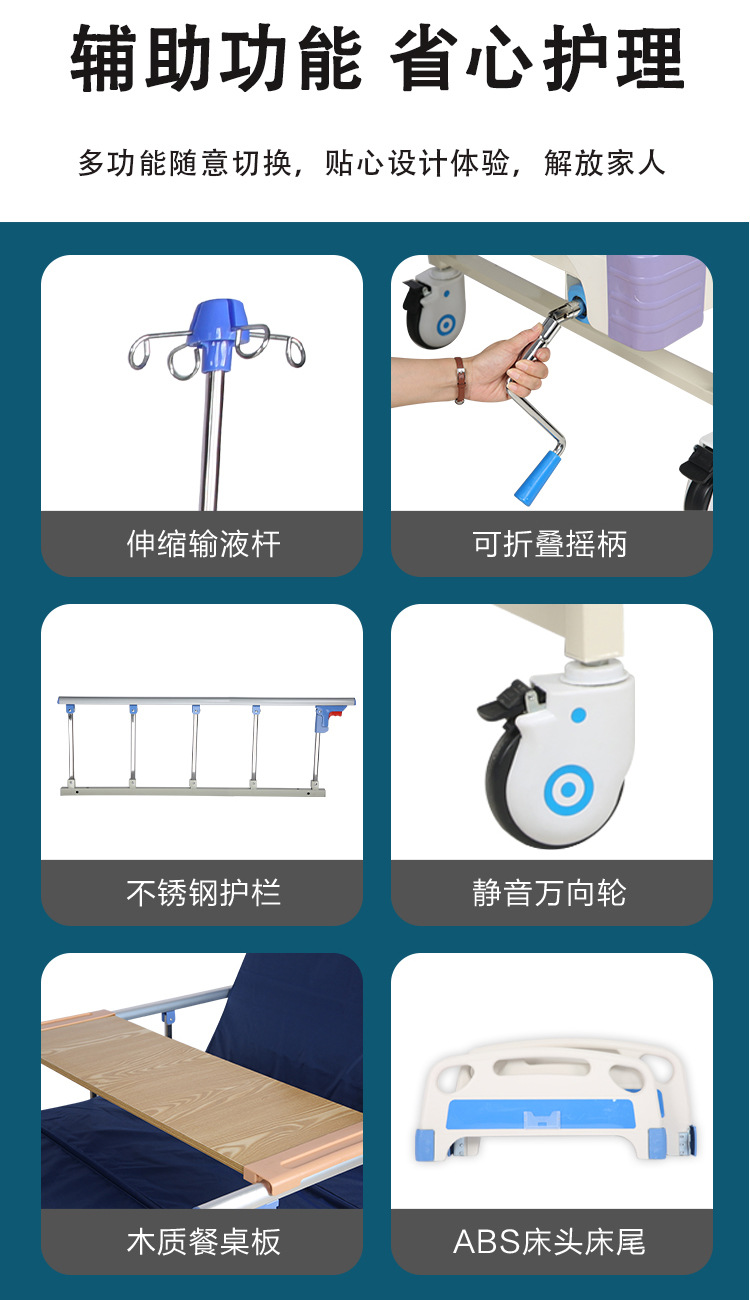 辅助功能 省心护理

多功能随意切换，贴心设计体验，解放家人

伸缩输液杆

可折叠摇柄

不锈钢护栏

静音万向轮

木质餐桌板

ABS床头床尾