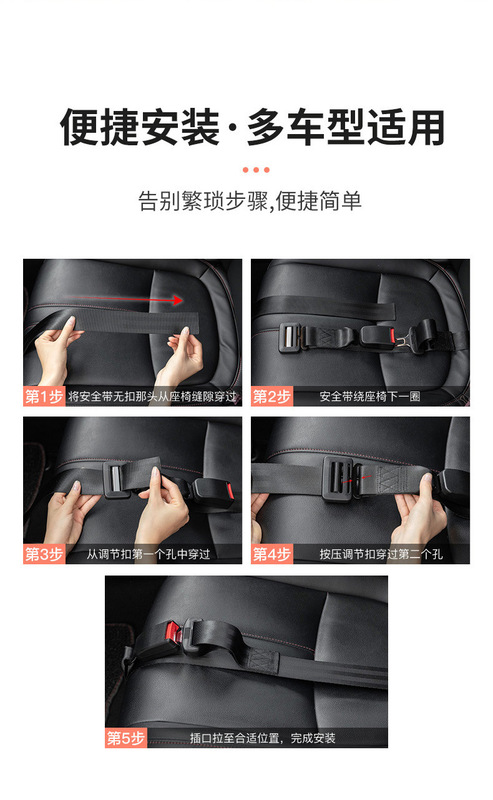 便捷安装·多车型适用

告别繁琐步骤,便捷简单

第1步 将安全带无扣那头从座椅缝隙穿过

第2步 安全带绕座椅下一圈

第3步 从调节扣第一个孔中穿过

第4步 按压调节扣穿过第二个孔

第5步 插口拉至合适位置，完成安装