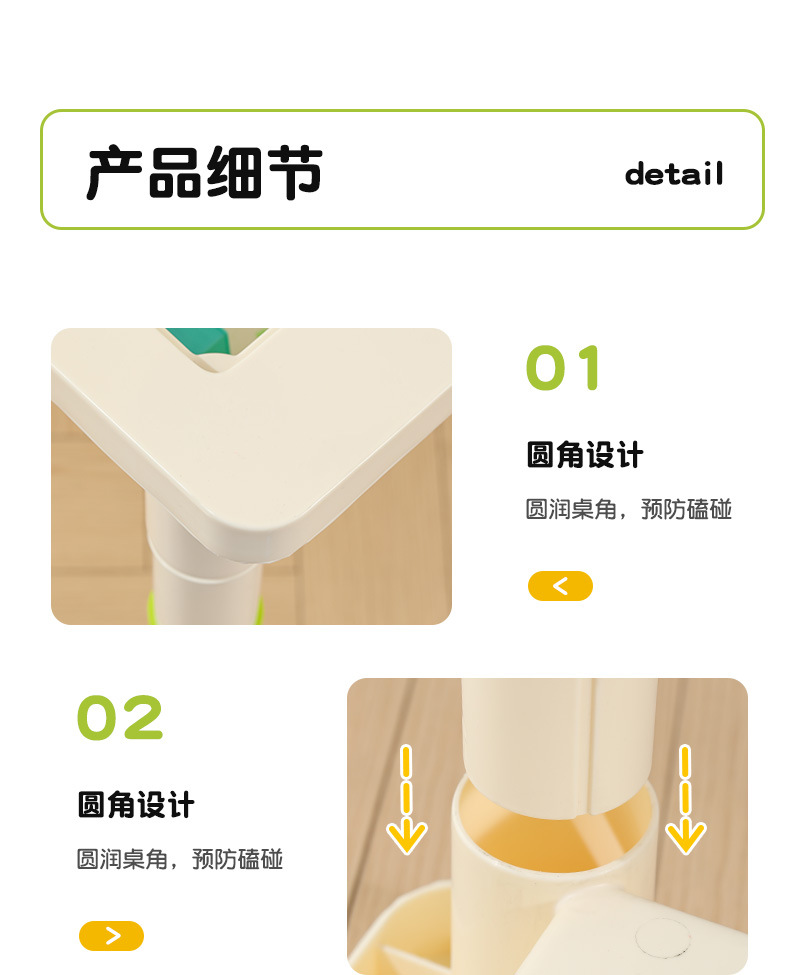 产品细节

detail

01

圆角设计

圆润桌角，预防磕碰

<

02

圆角设计

圆润桌角，预防磕碰

>