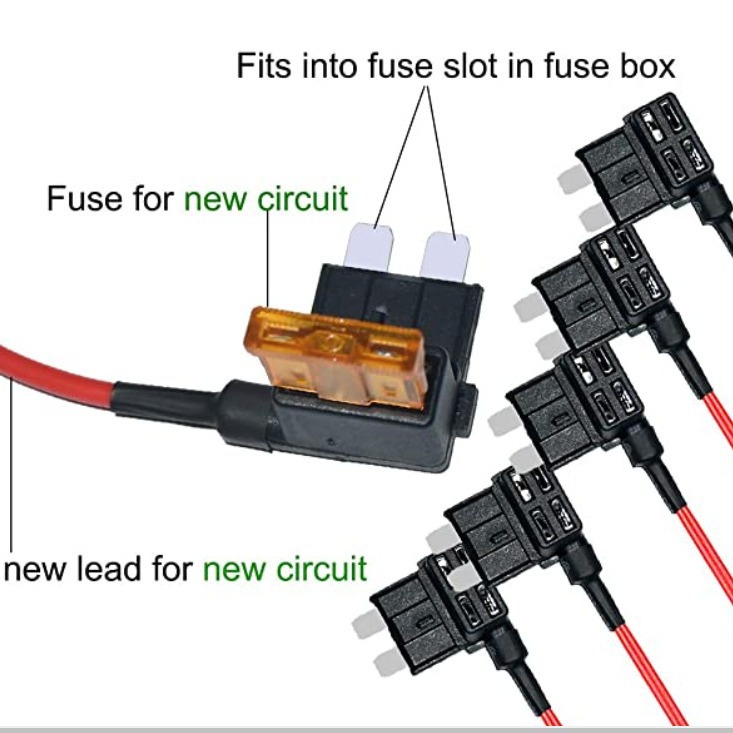 Fits into fuse slot in fuse box

Fuse for new circuit

new lead for new circuit