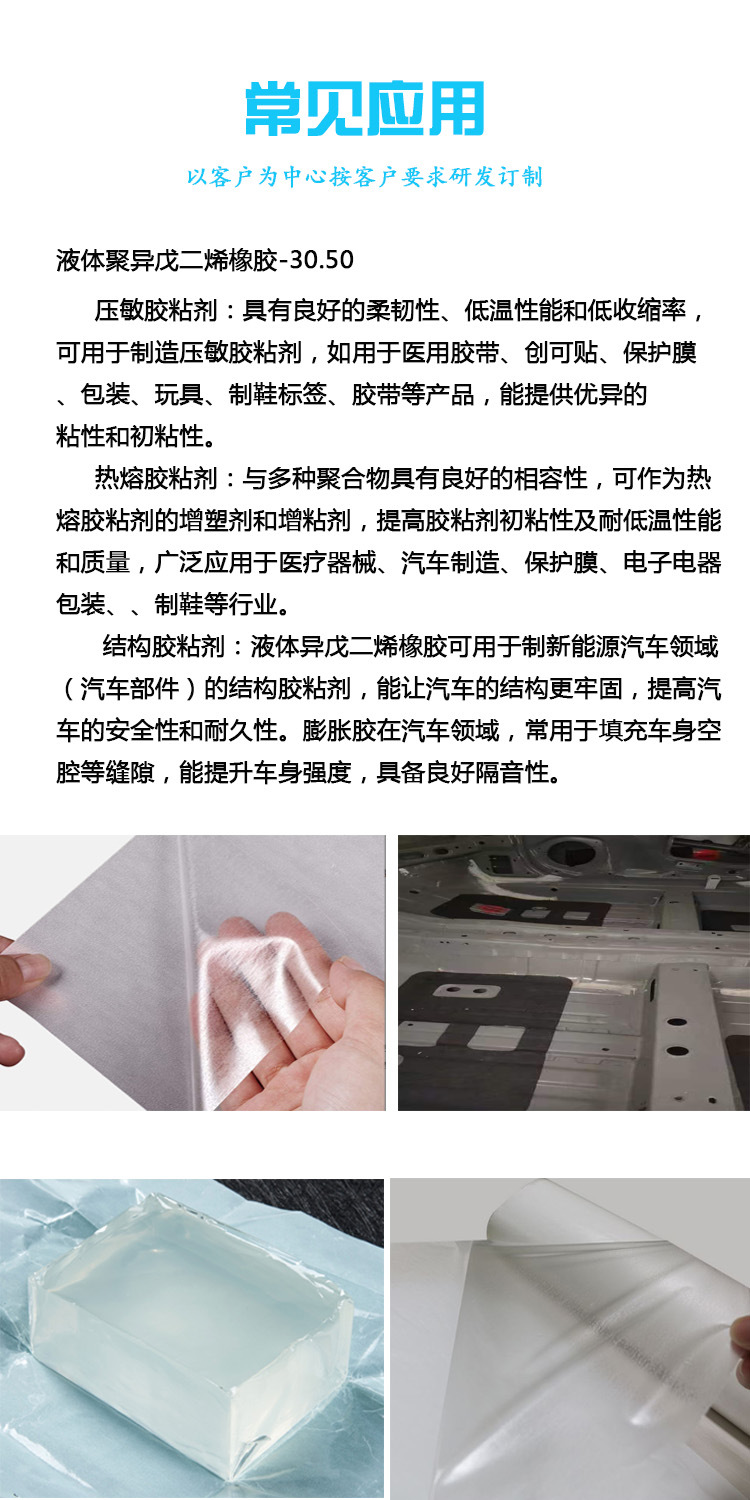 常见应用

以客户为中心按客户要求研发订制

液体聚异戊二烯橡胶-30.50

压敏胶粘剂：具有良好的柔韧性、低温性能和低收缩率，可用于制造压敏胶粘剂，如用于医用胶带、创可贴、保护膜、包装、玩具、制鞋标签、胶带等产品，能提供优异的粘性和初粘性。

热熔胶粘剂：与多种聚合物具有良好的相容性，可作为热熔胶粘剂的增塑剂和增粘剂，提高胶粘剂初粘性及耐低温性能和质量，广泛应用于医疗器械、汽车制造、保护膜、电子电器包装、、制鞋等行业。

结构胶粘剂：液体异戊二烯橡胶可用于制新能源汽车领域（汽车部件）的结构胶粘剂，能让汽车的结构更牢固，提高汽车的安全性和耐久性。膨胀胶在汽车领域，常用于填充车身空腔等缝隙，能提升车身强度，具备良好隔音性。