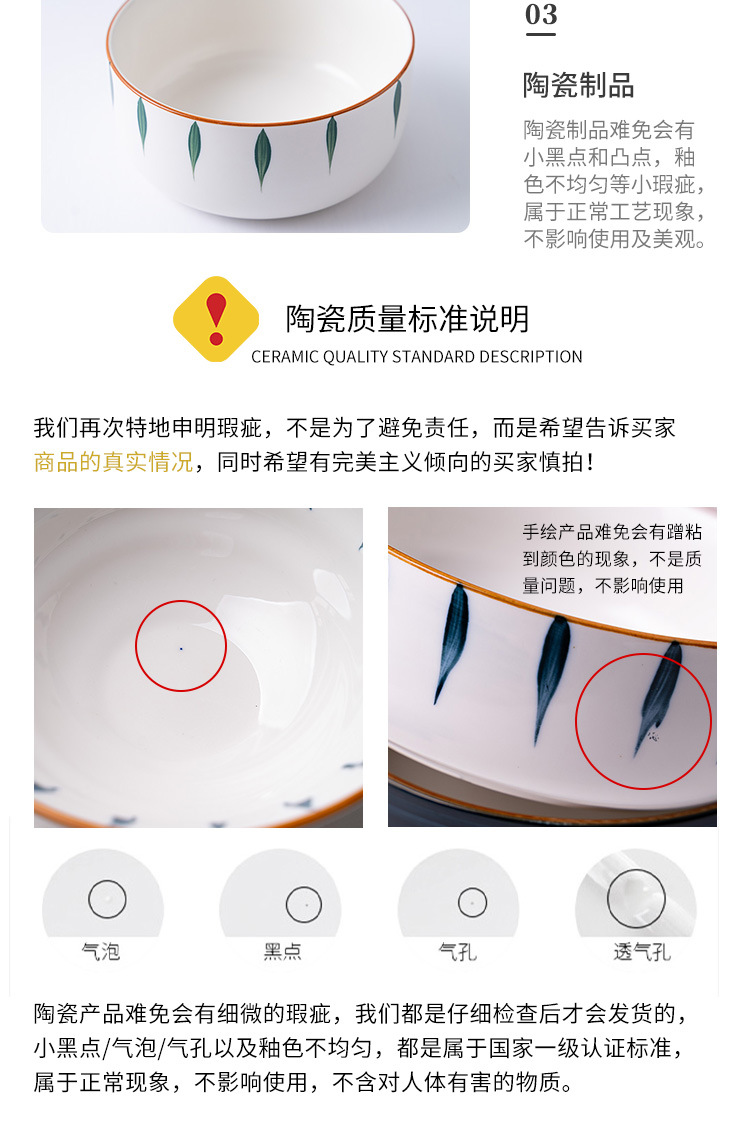 03

陶瓷制品

陶瓷制品难免会有小黑点和凸点，釉色不均匀等小瑕疵，属于正常工艺现象，不影响使用及美观。

陶瓷质量标准说明
CERAMIC QUALITY STANDARD DESCRIPTION

我们再次特地申明瑕疵，不是为了避免责任，而是希望告诉买家商品的真实情况，同时希望有完美主义倾向的买家慎拍！

手绘产品难免会有蹭粘到颜色的现象，不是质量问题，不影响使用

气泡

黑点

气孔

透气孔

陶瓷产品难免会有细微的瑕疵，我们都是仔细检查后才会发货的，小黑点/气泡/气孔以及釉色不均匀，都是属于国家一级认证标准，属于正常现象，不影响使用，不含对人体有害的物质。