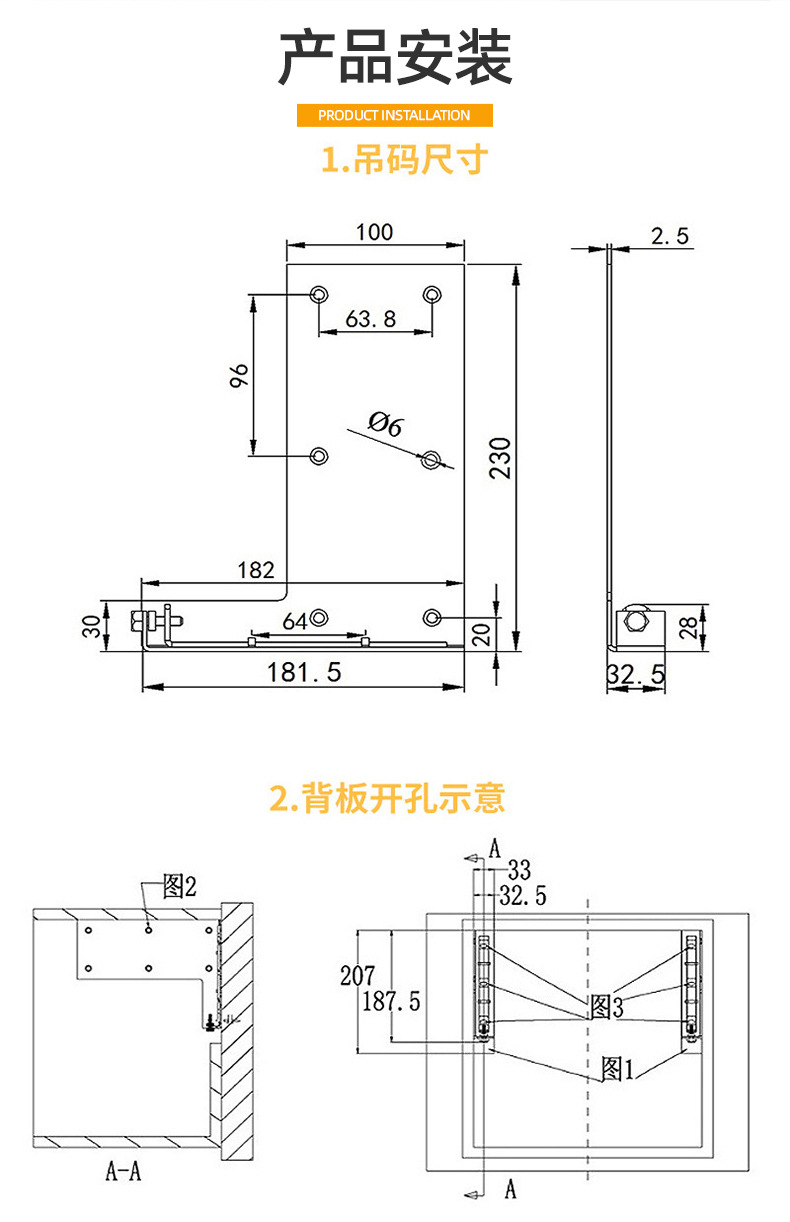 产品安装

PRODUCT INSTALLATION

1.吊码尺寸

100
2.5
63.8
96
Ø6
230
182
30
64
20
28
181.5
32.5

2.背板开孔示意

图2
A-A
A
33
32.5
207
187.5
图3
图1
A