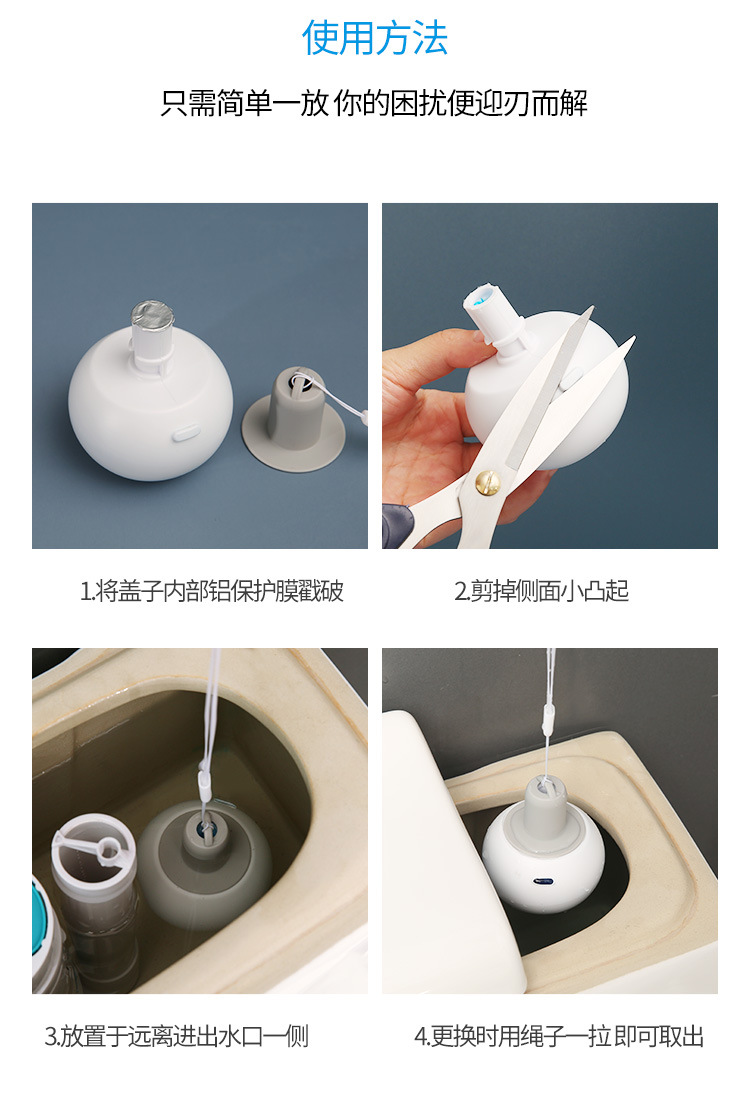 使用方法

只需简单一放 你的困扰便迎刃而解

1.将盖子内部铝保护膜戳破

2.剪掉侧面小凸起

3.放置于远离进出水口一侧

4.更换时用绳子一拉即可取出