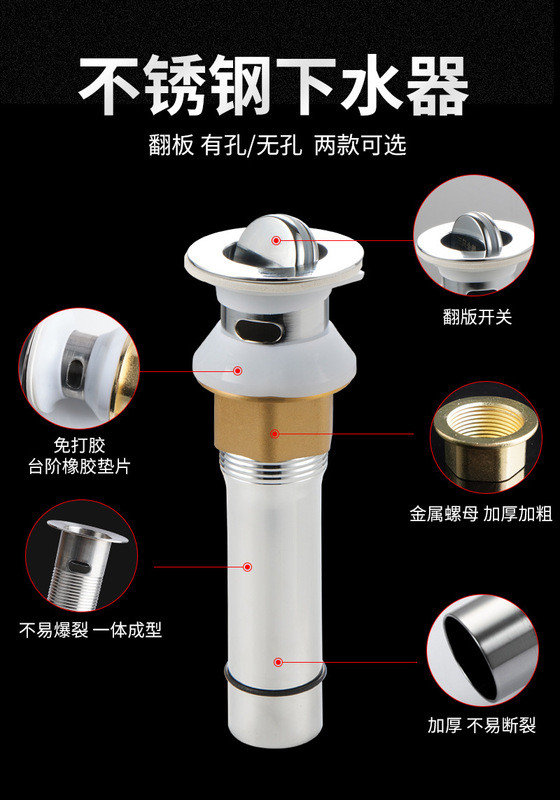 不锈钢下水器

翻板 有孔/无孔 两款可选

翻版开关

免打胶
台阶橡胶垫片

金属螺母 加厚加粗

不易爆裂 一体成型

加厚 不易断裂