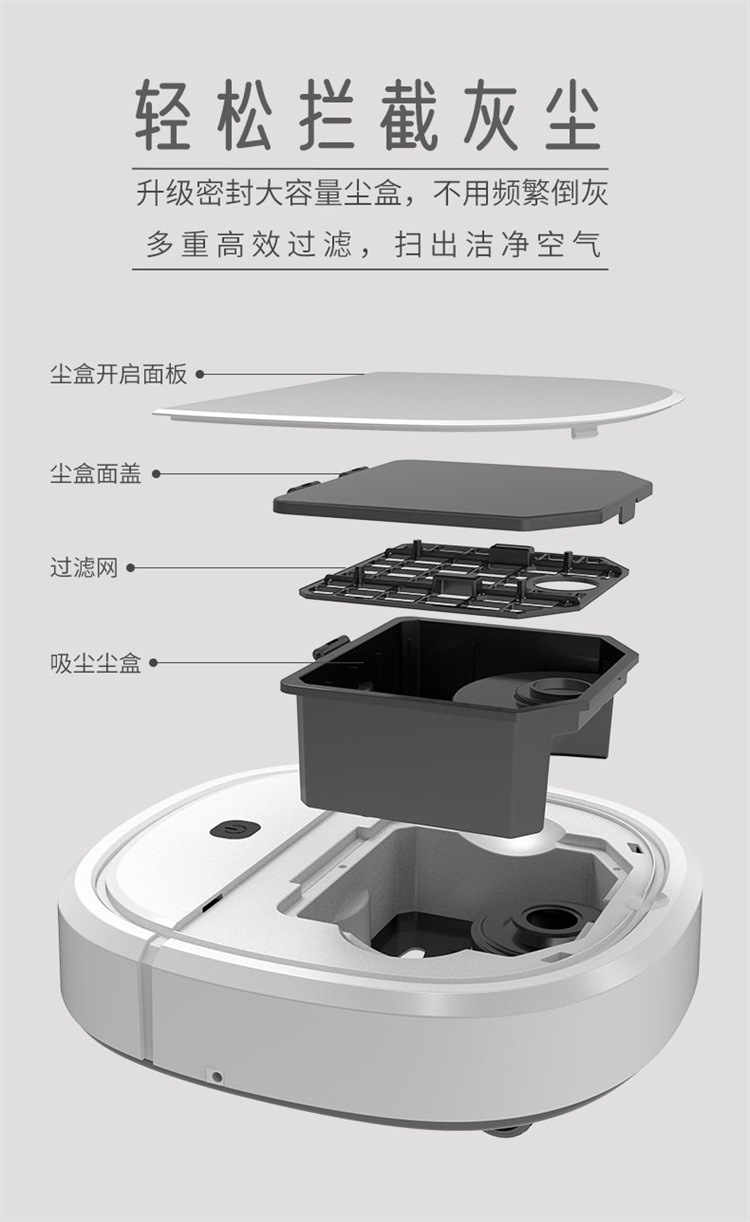 轻松拦截灰尘

升级密封大容量尘盒，不用频繁倒灰

多重高效过滤，扫出洁净空气

尘盒开启面板

尘盒面盖

过滤网

吸尘尘盒